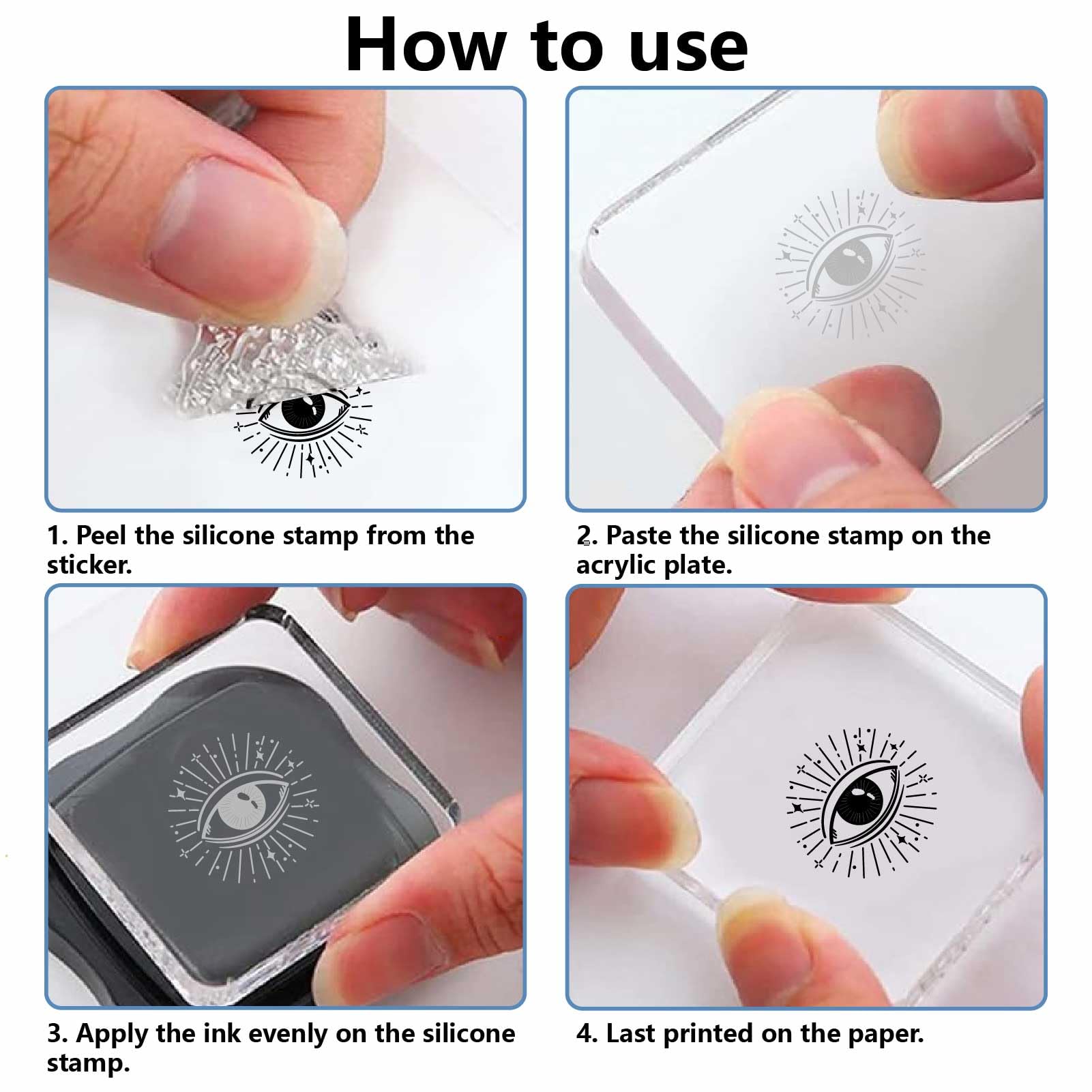 How to use

1. Peel the silicone stamp from the sticker.

2. Paste the silicone stamp on the acrylic plate.

3. Apply the ink evenly on the silicone stamp.

4. Last printed on the paper.