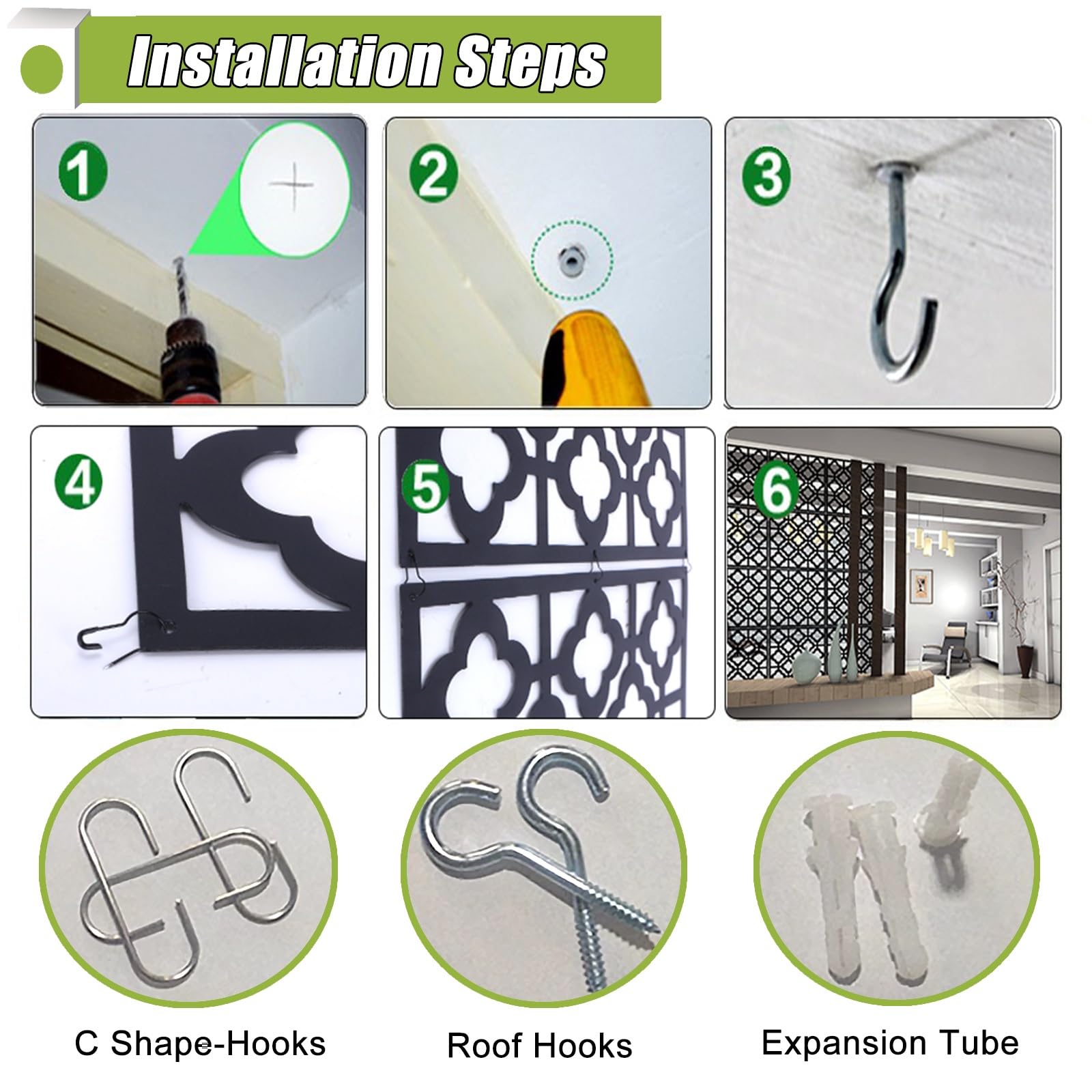 Installation Steps

1

2

3

4

5

6

C Shape-Hooks

Roof Hooks

Expansion Tube