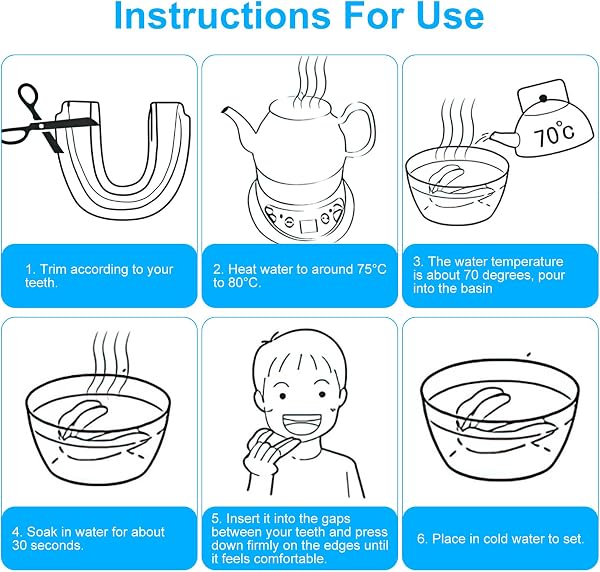 Instructions For Use

70°C

1. Trim according to your teeth.

2. Heat water to around 75°C to 80°C.

3. The water temperature is about 70 degrees, pour into the basin

4. Soak in water for about 30 seconds.

5. Insert it into the gaps between your teeth and press down firmly on the edges until it feels comfortable.

6. Place in cold water to set.