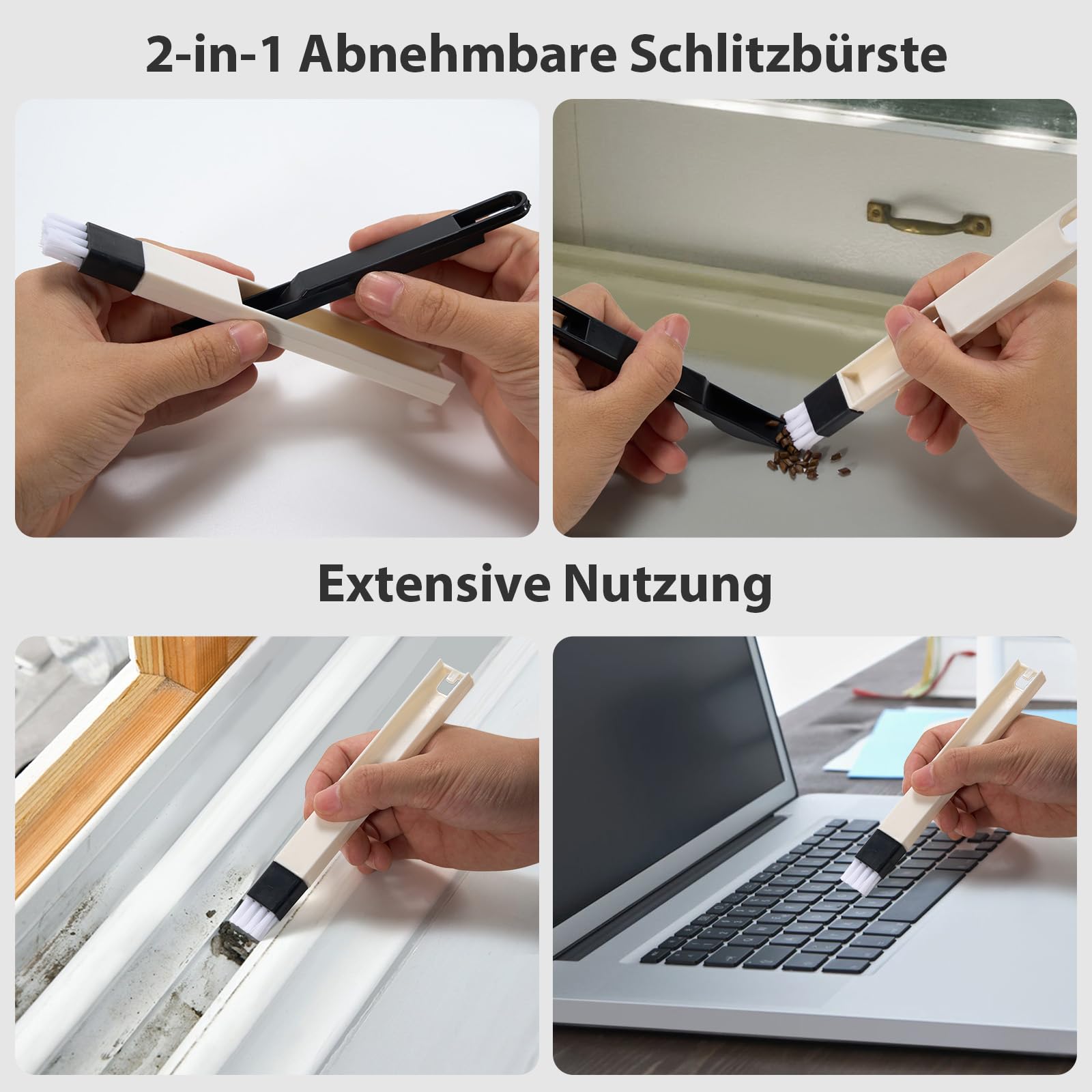 2-in-1 Abnehmbare Schlitzbürste

Extensive Nutzung