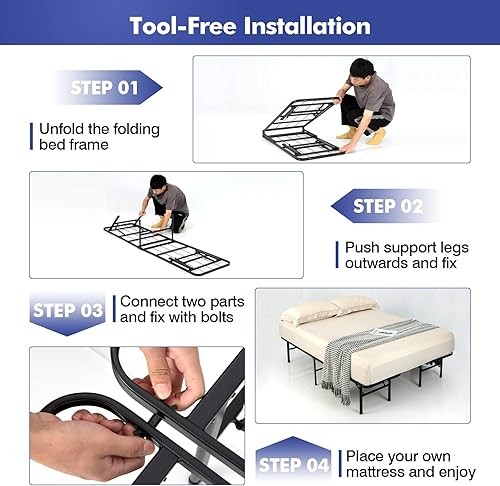 Tool-Free Installation

STEP 01

Unfold the folding bed frame

STEP 02

Push support legs outwards and fix

STEP 03

Connect two parts and fix with bolts

STEP 04

Place your own mattress and enjoy