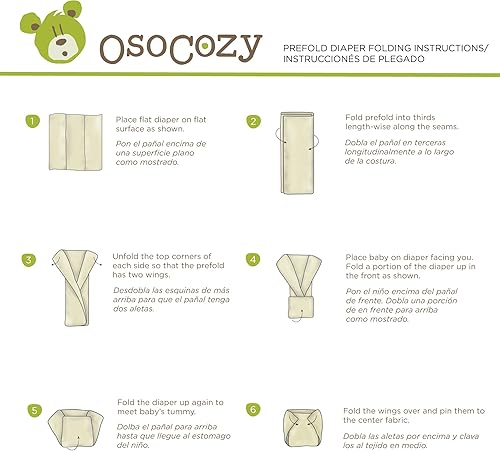 osocozy

PREFOLD DIAPER FOLDING INSTRUCTIONS/ INSTRUCCIONÉS DE PLEGADO

1

Place flat diaper on flat surface as shown.

Pon el pañal encima de una superficie plano como mostrado.

2

Fold prefold into thirds length-wise along the seams.

Dobla el pañal en terceras longitudinalmente a lo largo de la costura.

3

Unfold the top corners of each side so that the prefold has two wings.

Desdobla las esquinas de más arriba para que el pañal tenga dos aletas.

4

Place baby on diaper facing you. Fold a portion of the diaper up in the front as shown.

Pon el niño encima del pañal de frente. Dobla una porción de en frente para arriba como mostrado.

5

Fold the diaper up again to meet baby's tummy.

Dolba el pañal para arriba hasta que llegue al estomago del niño.

6

Fold the wings over and pin them to the center fabric.

Dobla las aletas por encima y clava los al tejido en medio.