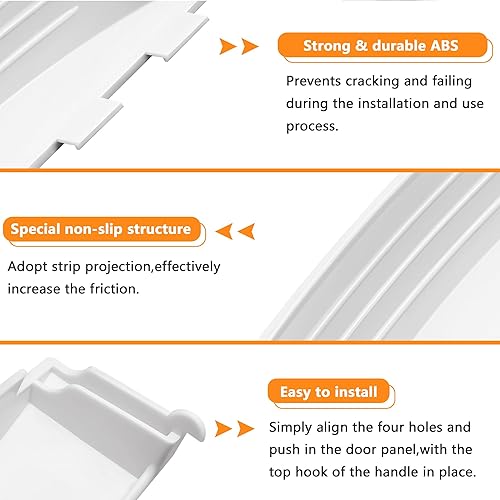 Strong & durable ABS

Prevents cracking and failing during the installation and use process.

Special non-slip structure

Adopt strip projection,effectively increase the friction.

Easy to install

Simply align the four holes and push in the door panel,with the top hook of the handle in place.