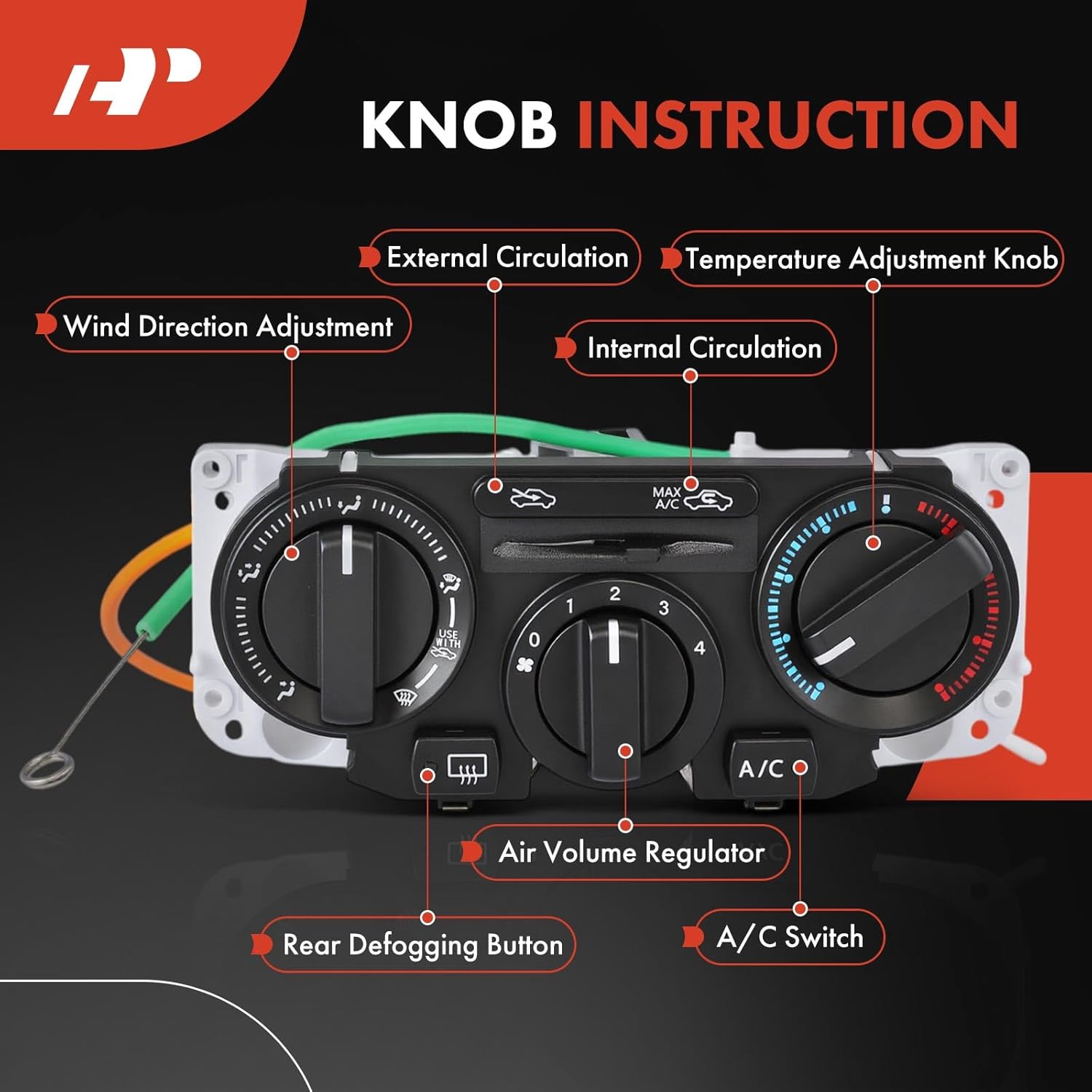 KNOB INSTRUCTION

External Circulation

Temperature Adjustment Knob

Wind Direction Adjustment

Internal Circulation

MAX A/C

USE WITH

0 1 2 3 4

A/C

Air Volume Regulator

Rear Defogging Button

A/C Switch