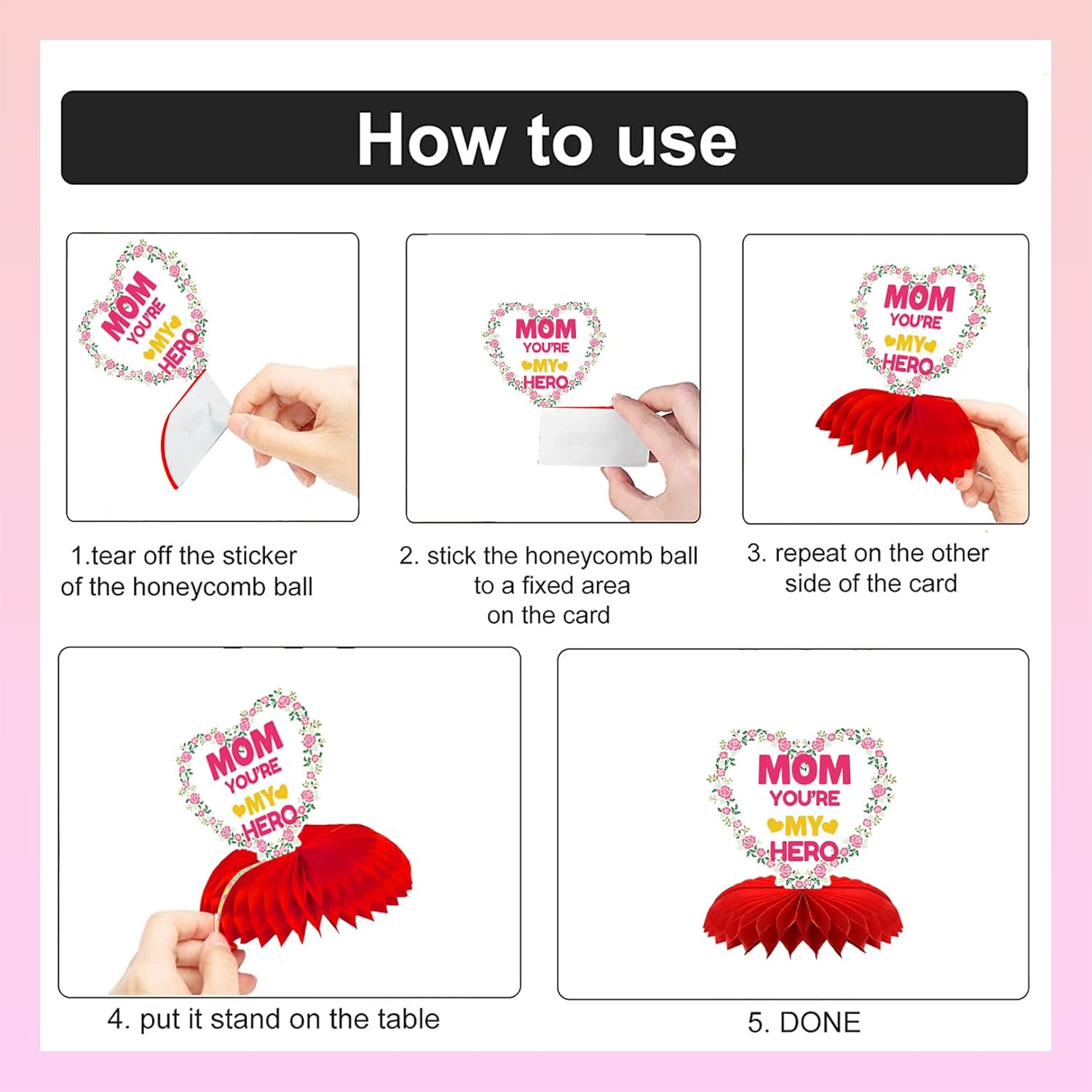 How to use

MOM YOU'RE MY HERO

1.tear off the sticker of the honeycomb ball

MOM YOU'RE MY HERO

2. stick the honeycomb ball to a fixed area on the card

MOM YOU'RE MY HERO

3. repeat on the other side of the card

MOM YOU'RE MY HERO

4. put it stand on the table

MOM YOU'RE MY HERO

5. DONE