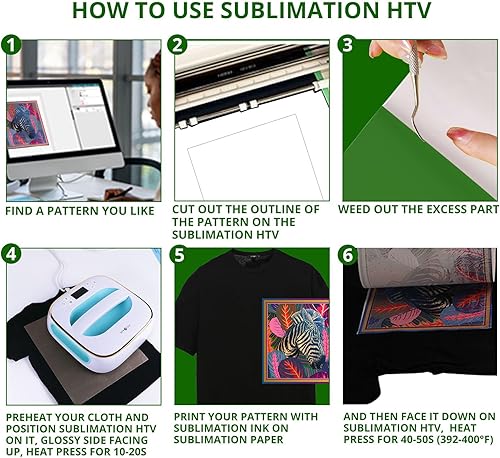 HOW TO USE SUBLIMATION HTV

1

FIND A PATTERN YOU LIKE

2

CUT OUT THE OUTLINE OF THE PATTERN ON THE SUBLIMATION HTV

3

WEED OUT THE EXCESS PART

4

PREHEAT YOUR CLOTH AND POSITION SUBLIMATION HTV ON IT, GLOSSY SIDE FACING UP, HEAT PRESS FOR 10-20S

5

PRINT YOUR PATTERN WITH SUBLIMATION INK ON SUBLIMATION PAPER

6

AND THEN FACE IT DOWN ON SUBLIMATION HTV, HEAT PRESS FOR 40-50S (392-400°F)