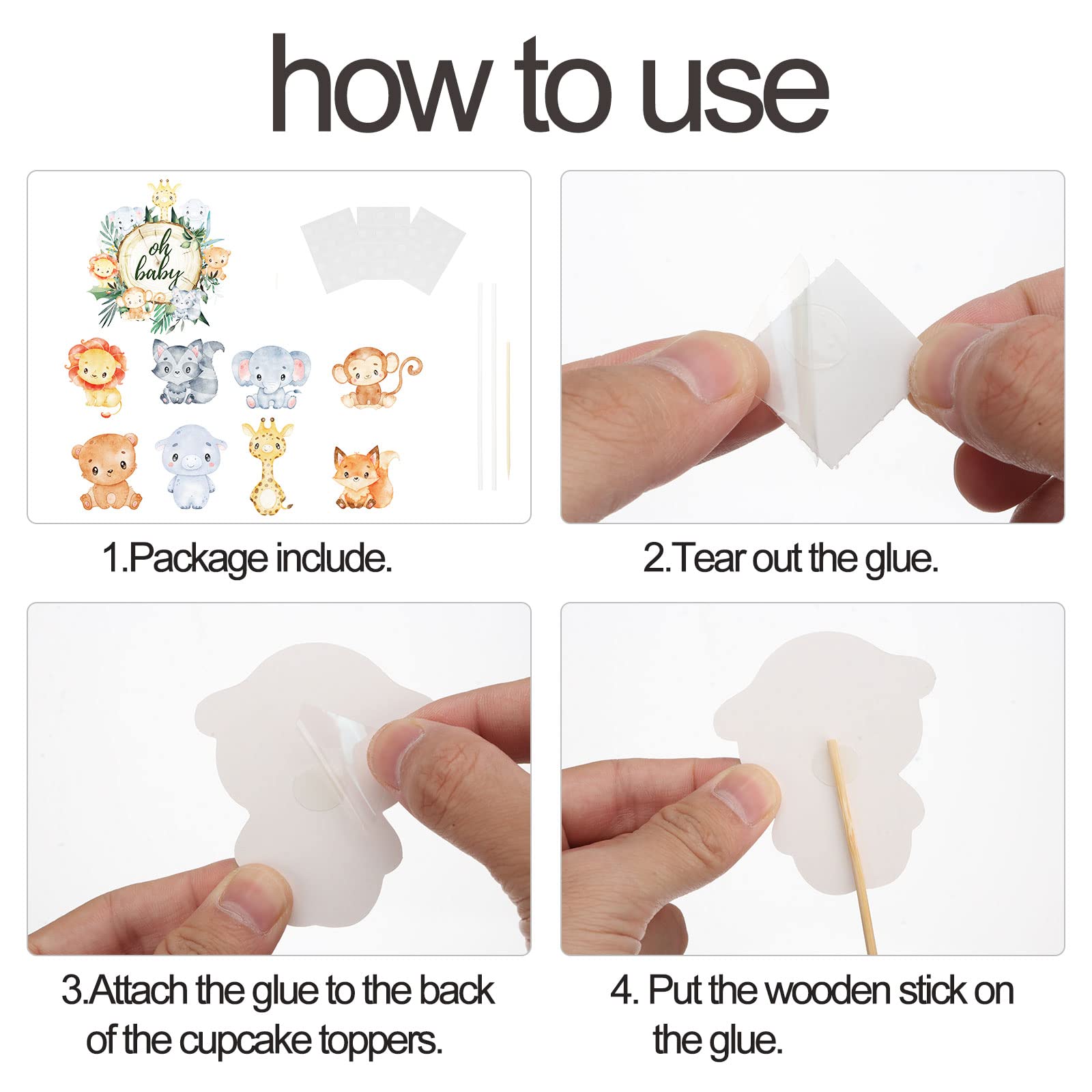 how to use

oh baby

1.Package include.

2.Tear out the glue.

3.Attach the glue to the back of the cupcake toppers.

4. Put the wooden stick on the glue.