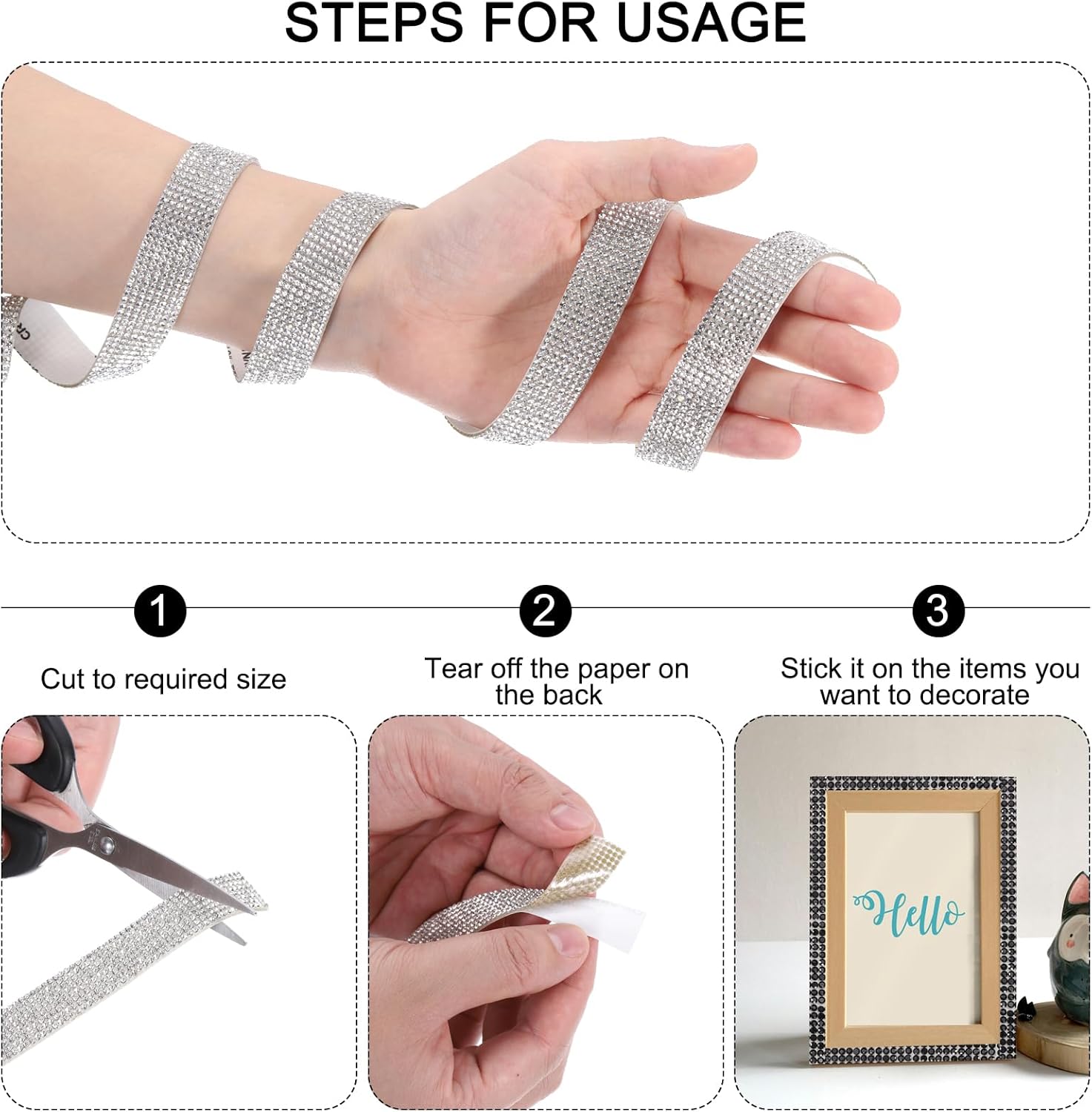 STEPS FOR USAGE

1

Cut to required size

2

Tear off the paper on the back

3

Stick it on the items you want to decorate

Hello