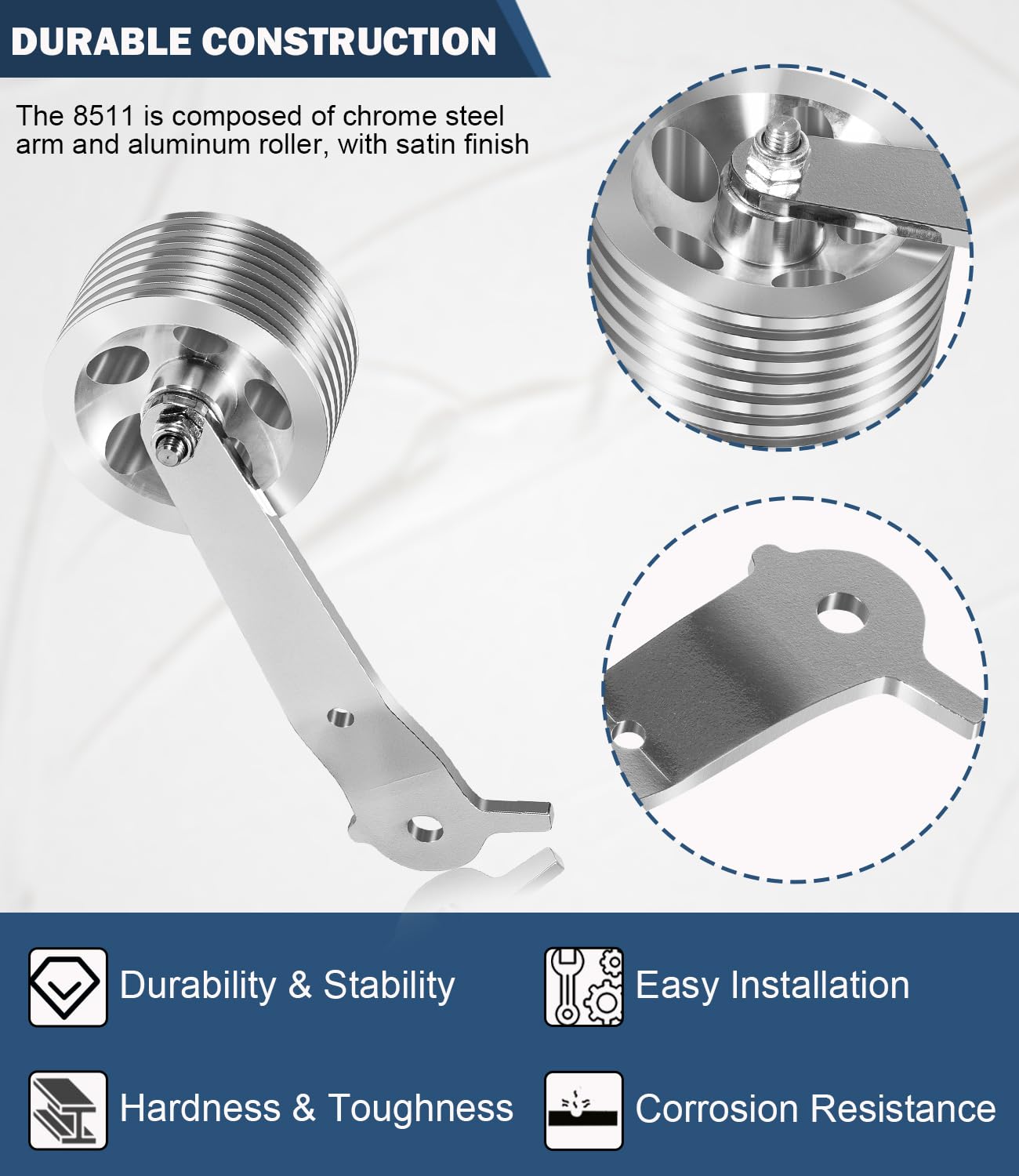 DURABLE CONSTRUCTION

The 8511 is composed of chrome steel arm and aluminum roller, with satin finish

Durability & Stability

Easy Installation

Hardness & Toughness

Corrosion Resistance