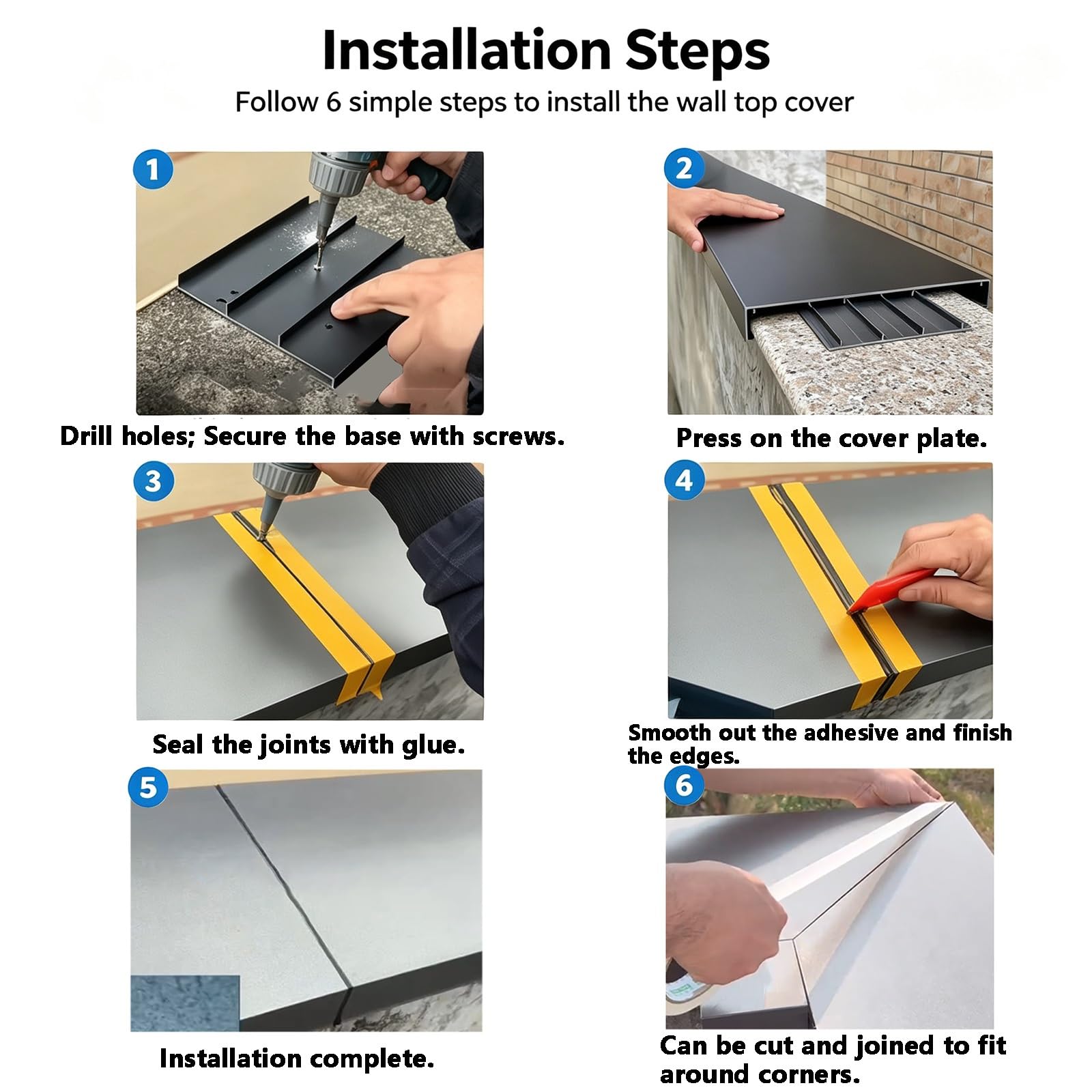 Installation Steps

Follow 6 simple steps to install the wall top cover

1

Drill holes; Secure the base with screws.

2

Press on the cover plate.

3

Seal the joints with glue.

4

Smooth out the adhesive and finish the edges.

5

Installation complete.

6

Can be cut and joined to fit around corners.