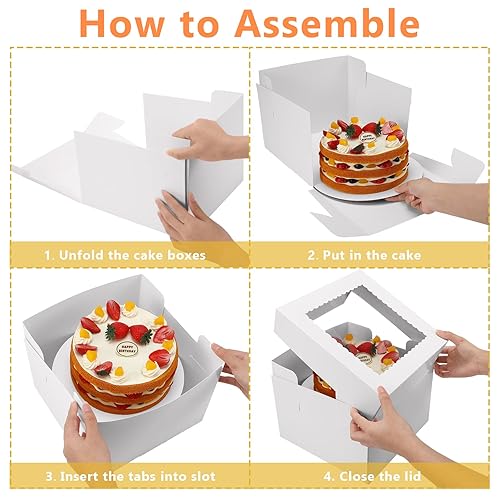 How to Assemble

1. Unfold the cake boxes

2. Put in the cake

HAPPY BIRTHDAY

3. Insert the tabs into slot

4. Close the lid