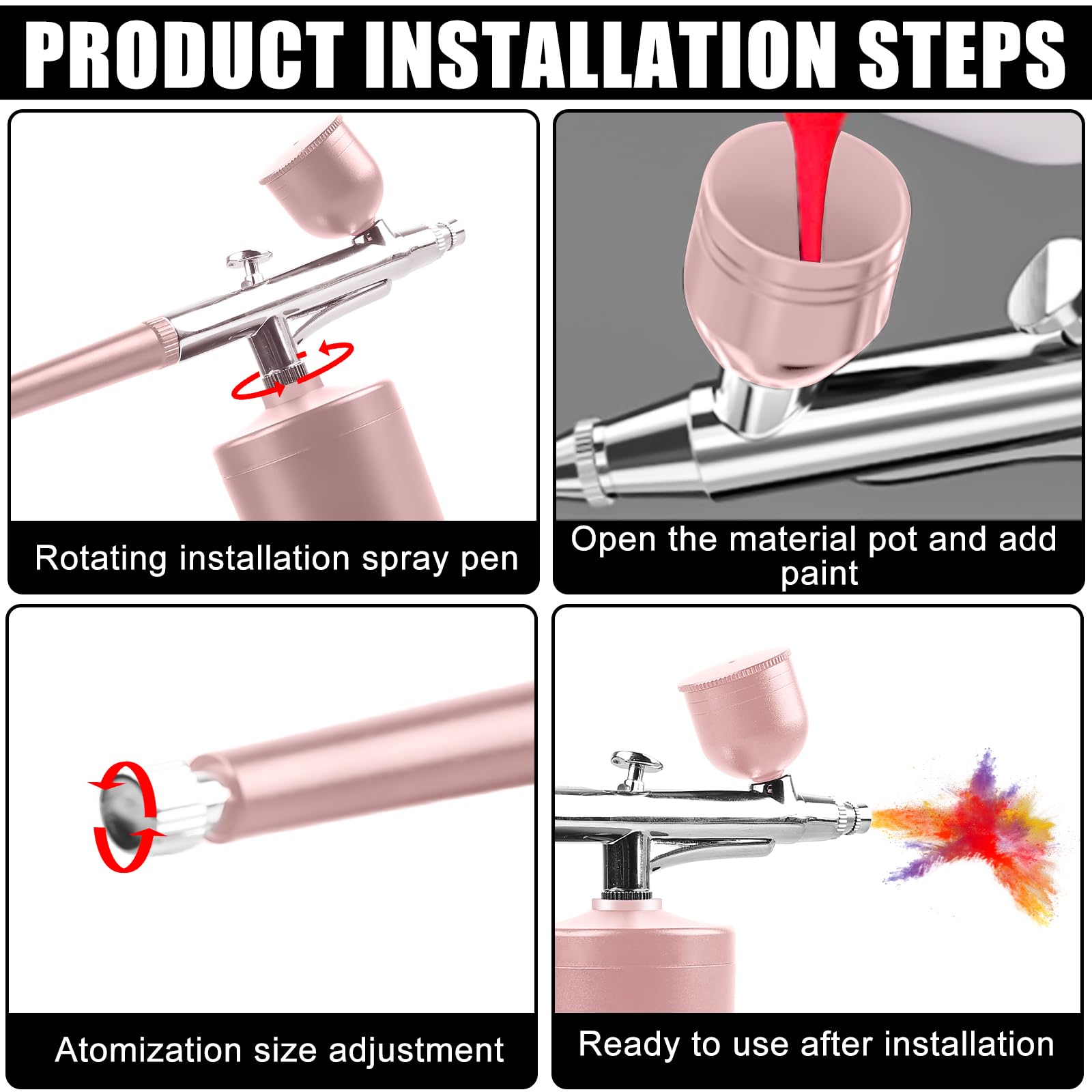 PRODUCT INSTALLATION STEPS

Rotating installation spray pen

Open the material pot and add paint

Atomization size adjustment

Ready to use after installation