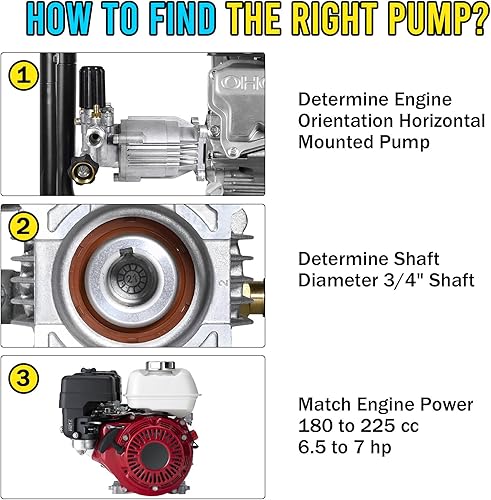 HOW TO FIND THE RIGHT PUMP?

1

OHC

Determine Engine Orientation Horizontal Mounted Pump

2

24

2

Determine Shaft Diameter 3/4" Shaft

3

Match Engine Power 180 to 225 cc 6.5 to 7 hp