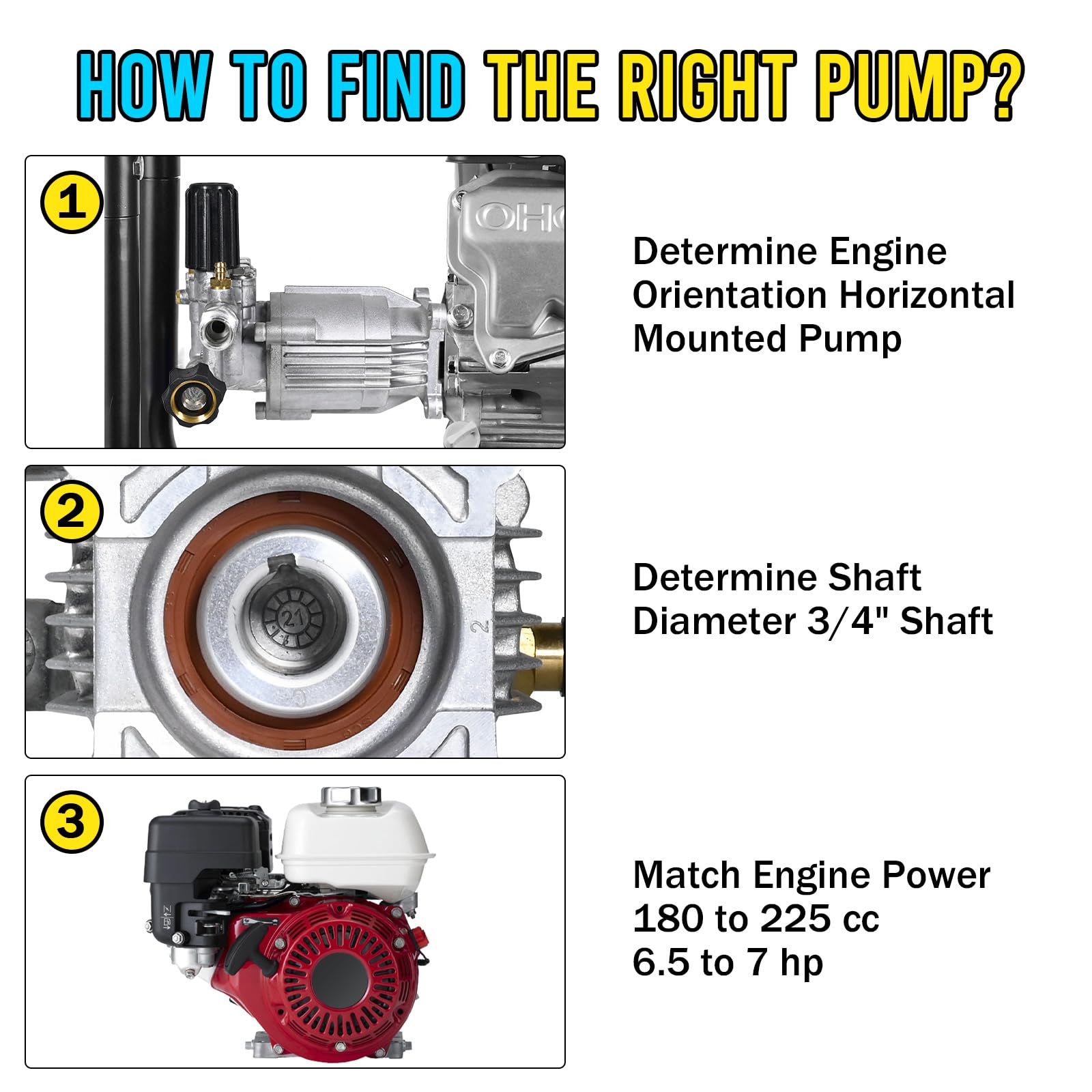 HOW TO FIND THE RIGHT PUMP?

1

OHC

Determine Engine Orientation Horizontal Mounted Pump

2

21

2

Determine Shaft Diameter 3/4" Shaft

3

Match Engine Power
180 to 225 cc
6.5 to 7 hp