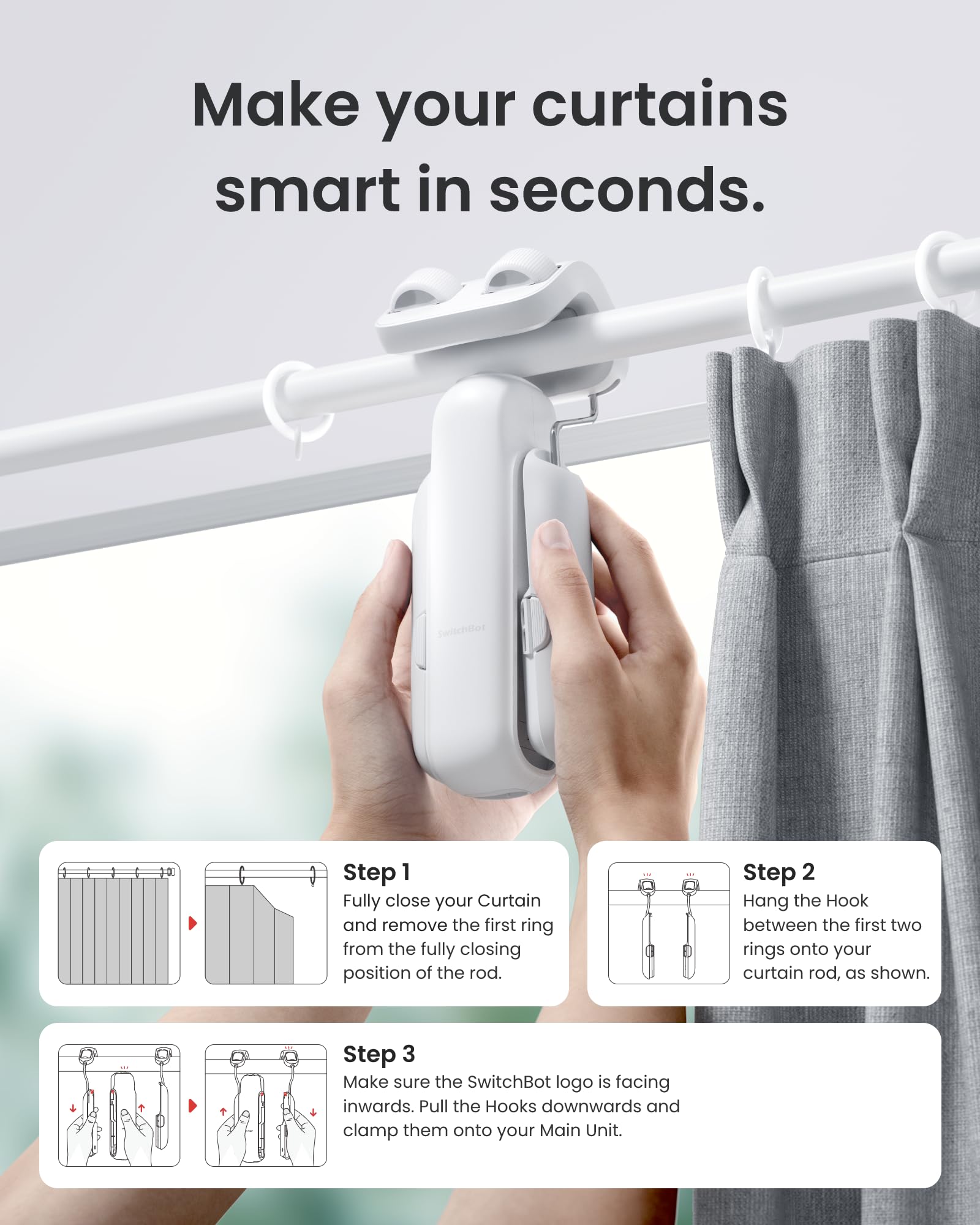 Make your curtains smart in seconds.

SwitchBot

Step 1
Fully close your Curtain and remove the first ring from the fully closing position of the rod.

Step 2
Hang the Hook between the first two rings onto your curtain rod, as shown.

Step 3
Make sure the SwitchBot logo is facing inwards. Pull the Hooks downwards and clamp them onto your Main Unit.