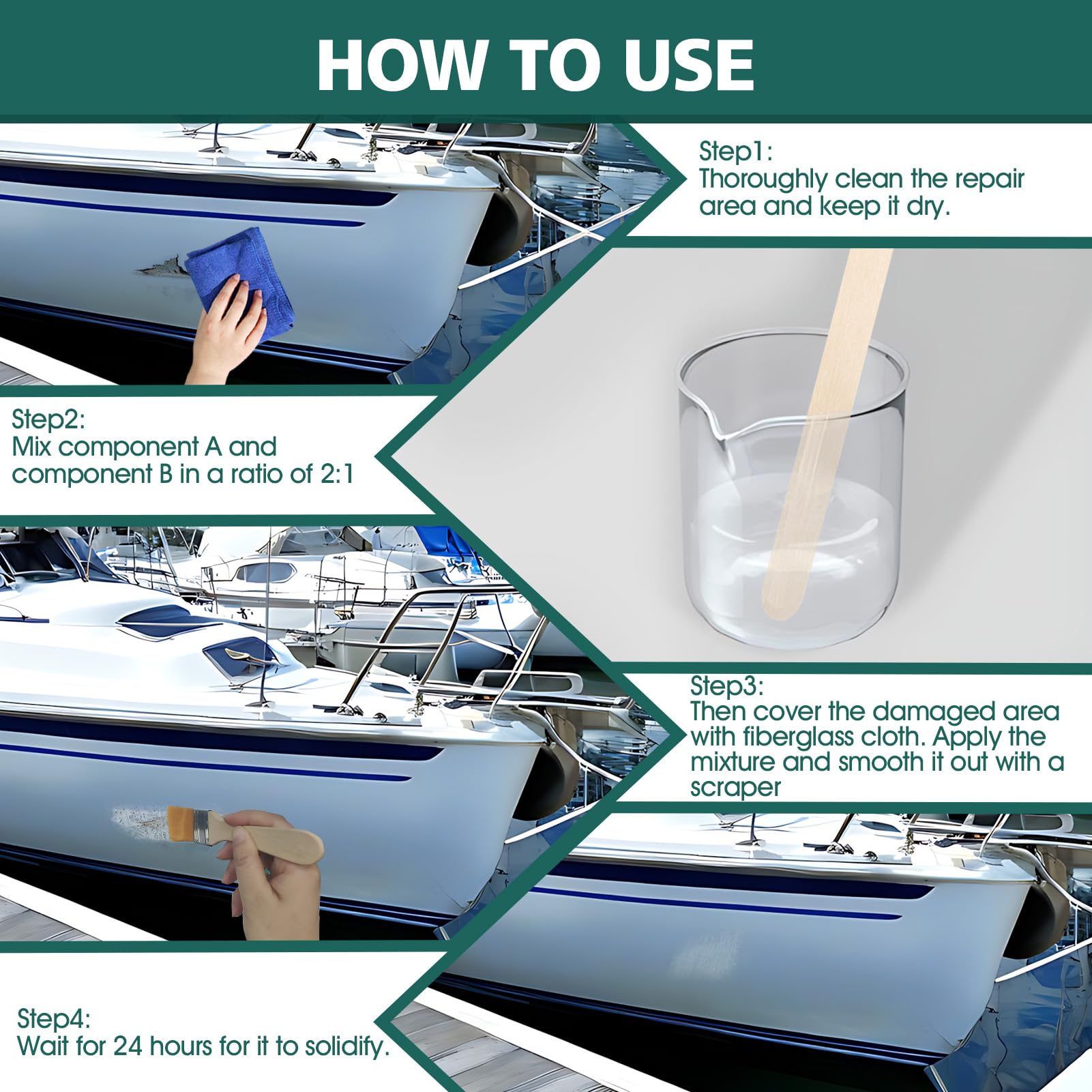 HOW TO USE

Step1:
Thoroughly clean the repair area and keep it dry.

Step2:
Mix component A and component B in a ratio of 2:1

Step3:
Then cover the damaged area with fiberglass cloth. Apply the mixture and smooth it out with a scraper

Step4:
Wait for 24 hours for it to solidify.