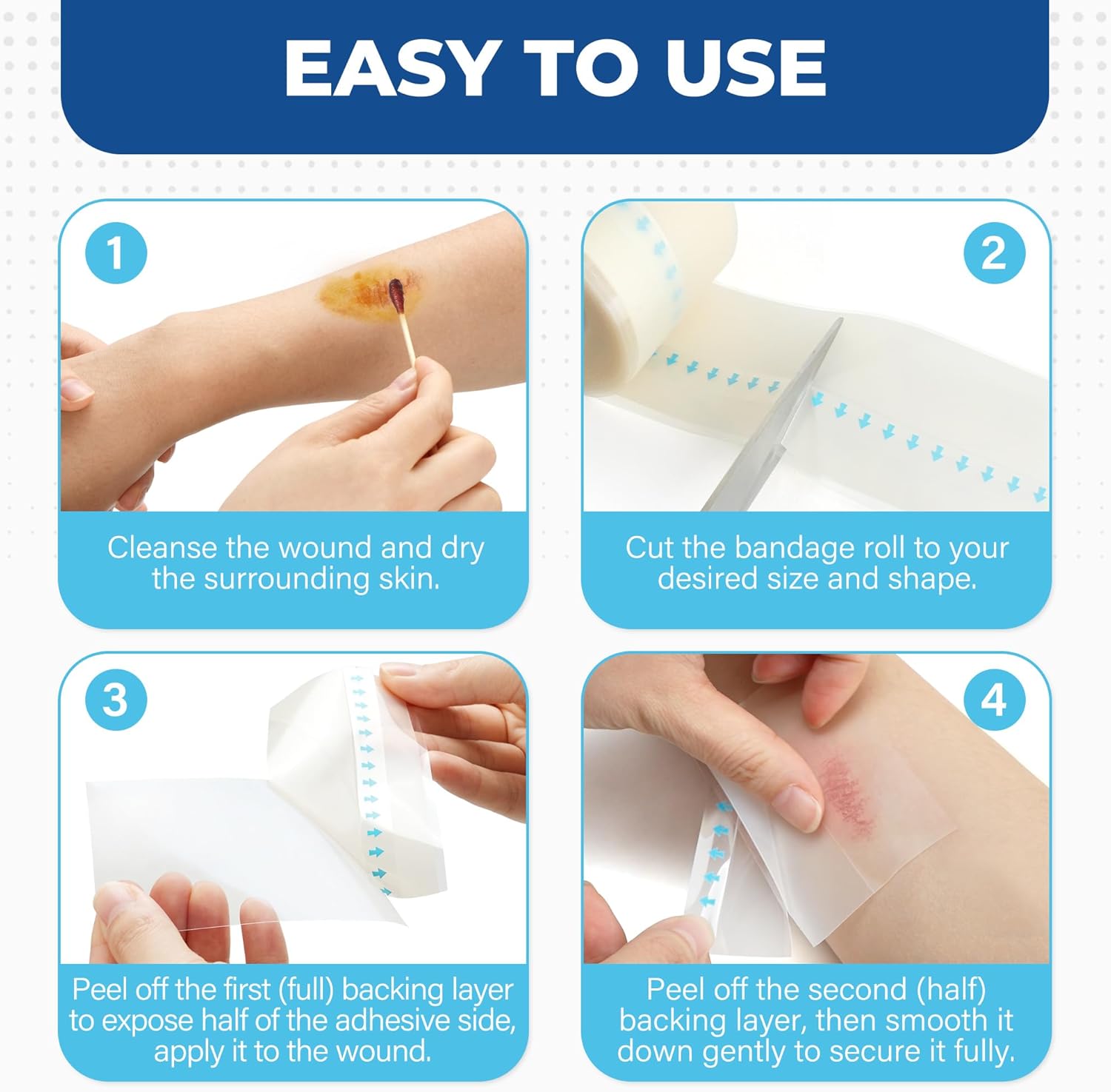 EASY TO USE

1

Cleanse the wound and dry the surrounding skin.

2

Cut the bandage roll to your desired size and shape.

3

Peel off the first (full) backing layer to expose half of the adhesive side, apply it to the wound.

4

Peel off the second (half) backing layer, then smooth it down gently to secure it fully.