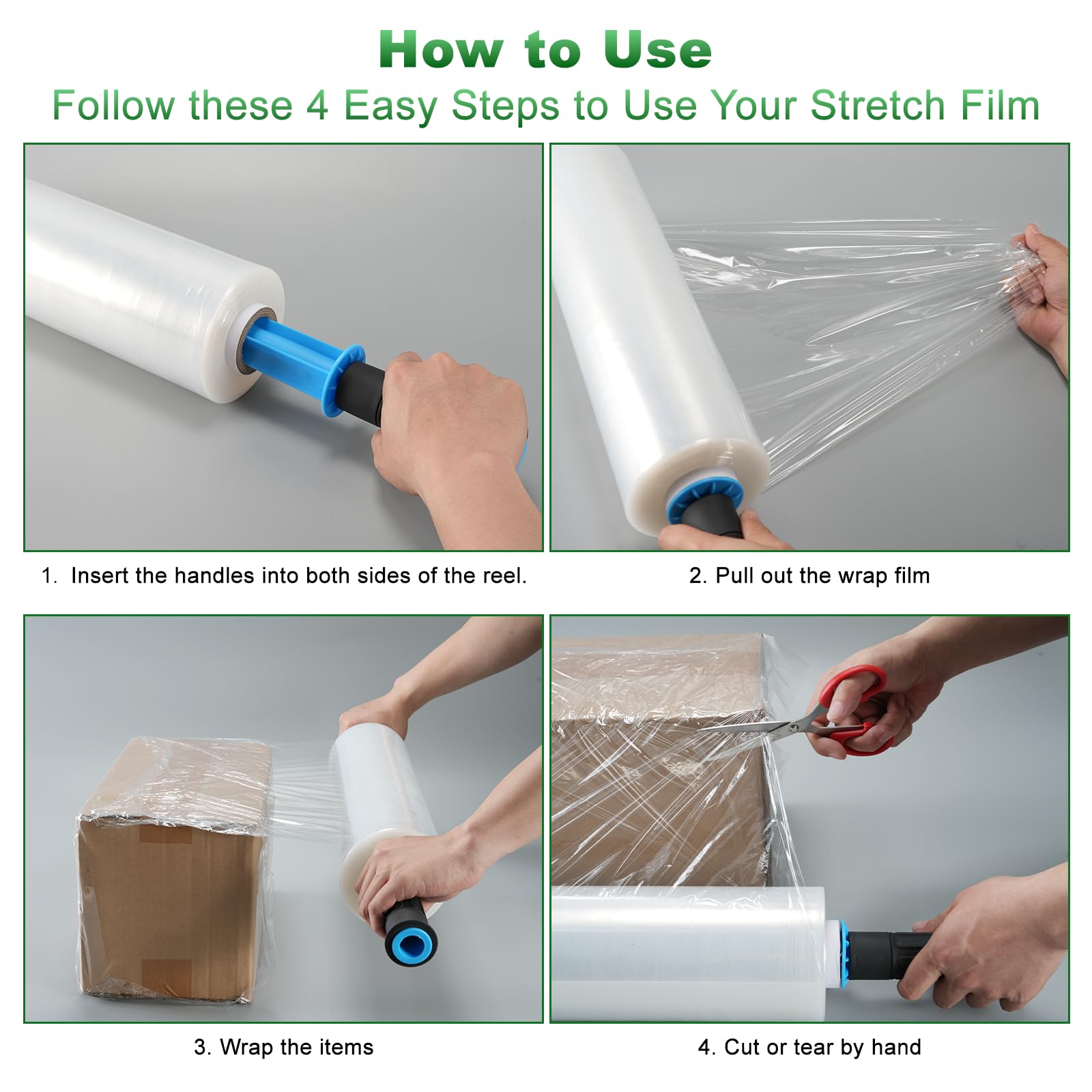 How to Use

Follow these 4 Easy Steps to Use Your Stretch Film

1. Insert the handles into both sides of the reel.

2. Pull out the wrap film

3. Wrap the items

4. Cut or tear by hand