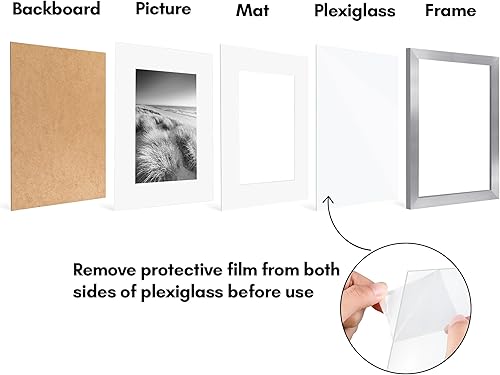 Backboard Picture Mat Plexiglass Frame

Remove protective film from both sides of plexiglass before use