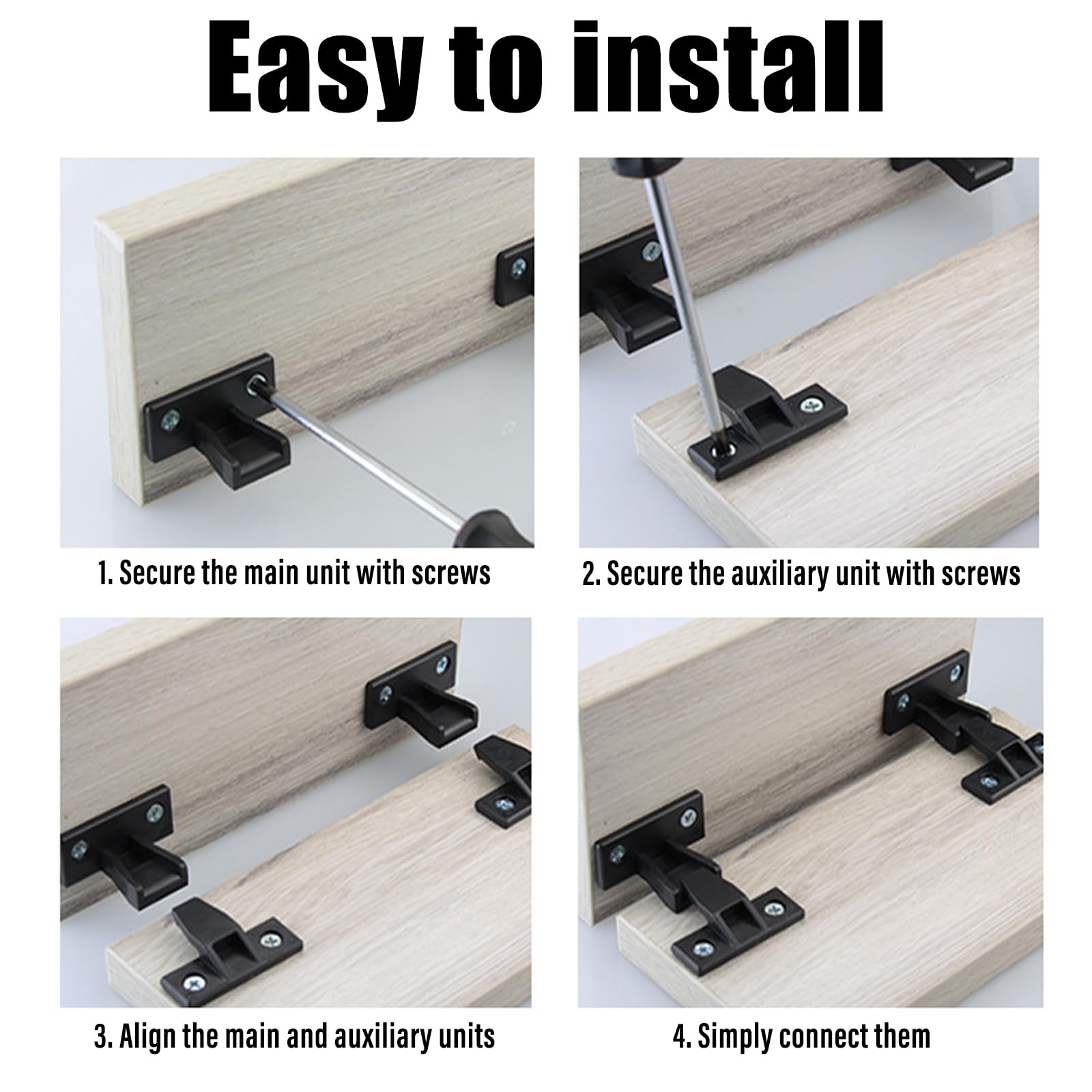 Easy to install

1. Secure the main unit with screws

2. Secure the auxiliary unit with screws

3. Align the main and auxiliary units

4. Simply connect them