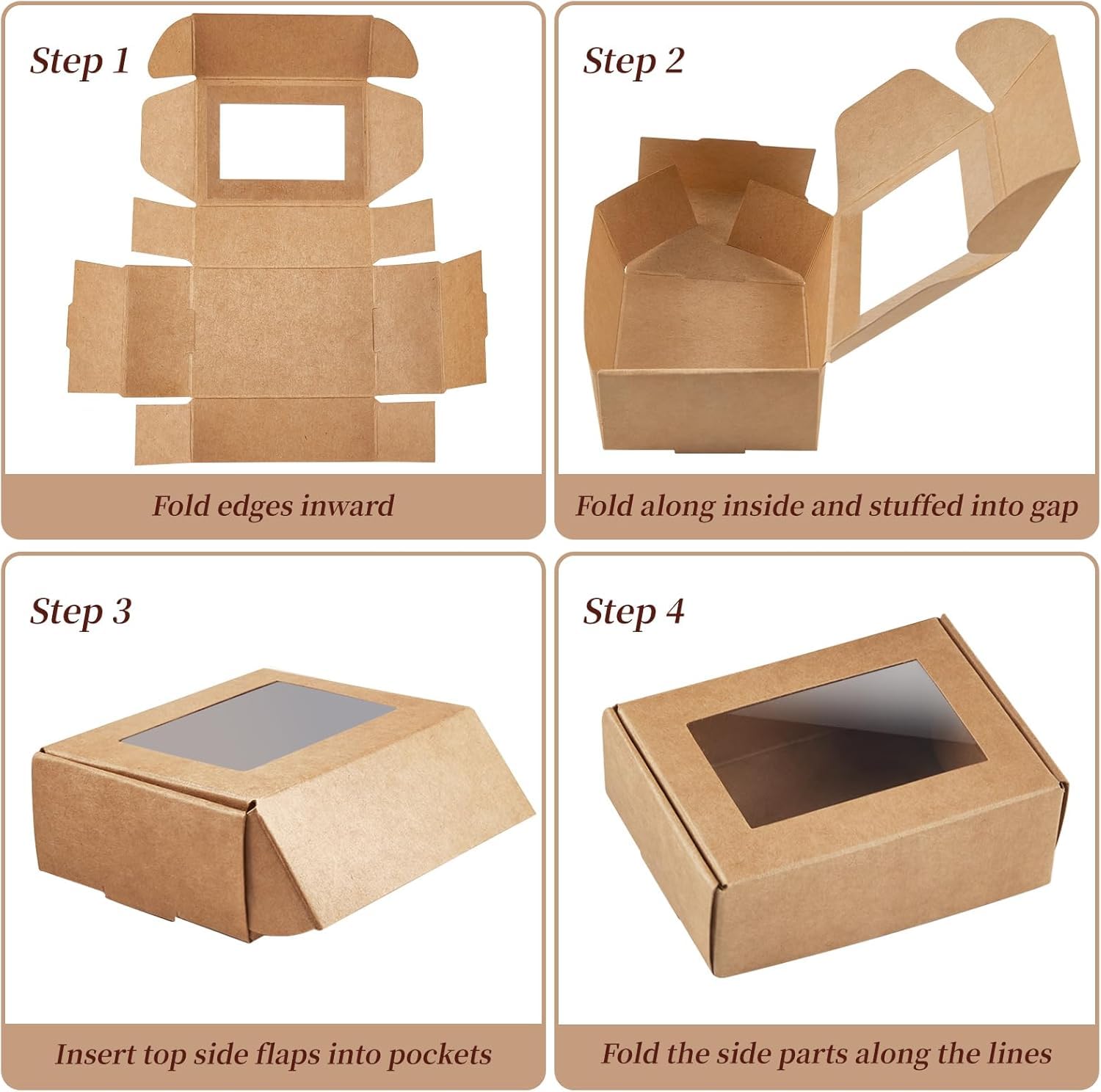 Step 1

Fold edges inward

Step 2

Fold along inside and stuffed into gap

Step 3

Insert top side flaps into pockets

Step 4

Fold the side parts along the lines