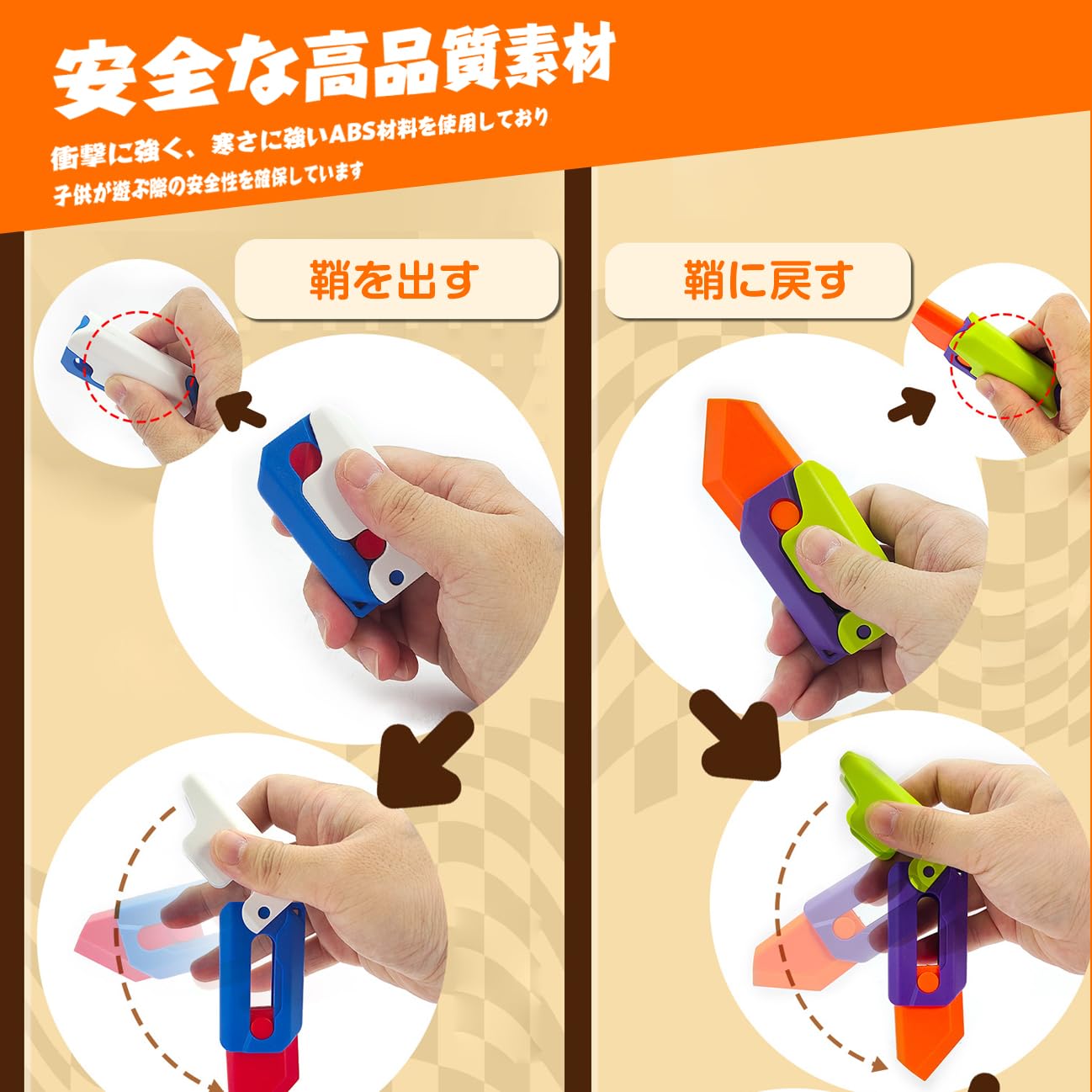 安全な高品質素材

衝撃に強く、寒さに強いABS材料を使用しており
子供が遊ぶ際の安全性を確保しています

鞘を出す

鞘に戻す