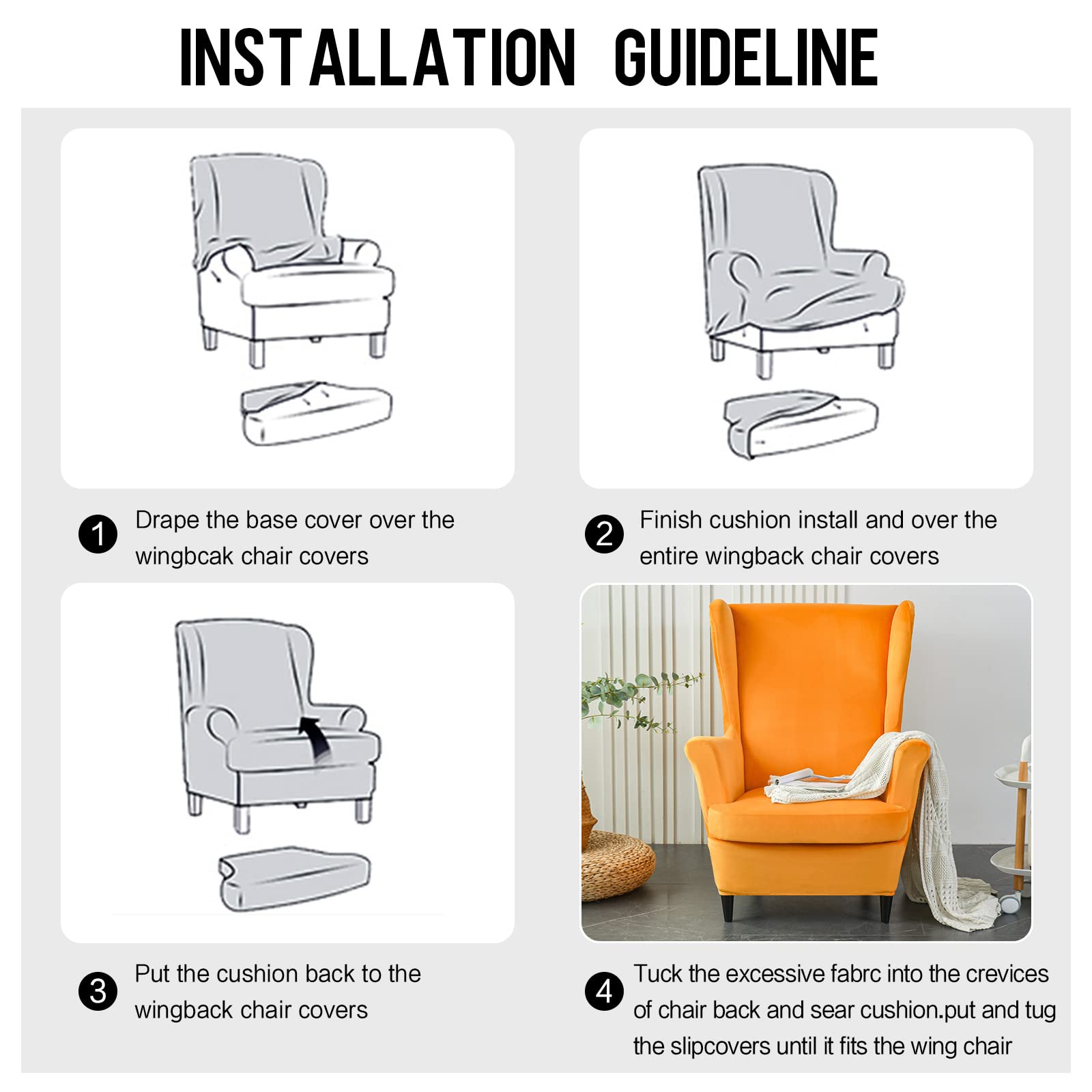 INSTALLATION GUIDELINE

1 Drape the base cover over the wingbcak chair covers

2 Finish cushion install and over the entire wingback chair covers

3 Put the cushion back to the wingback chair covers

4 Tuck the excessive fabrc into the crevices of chair back and sear cushion.put and tug the slipcovers until it fits the wing chair