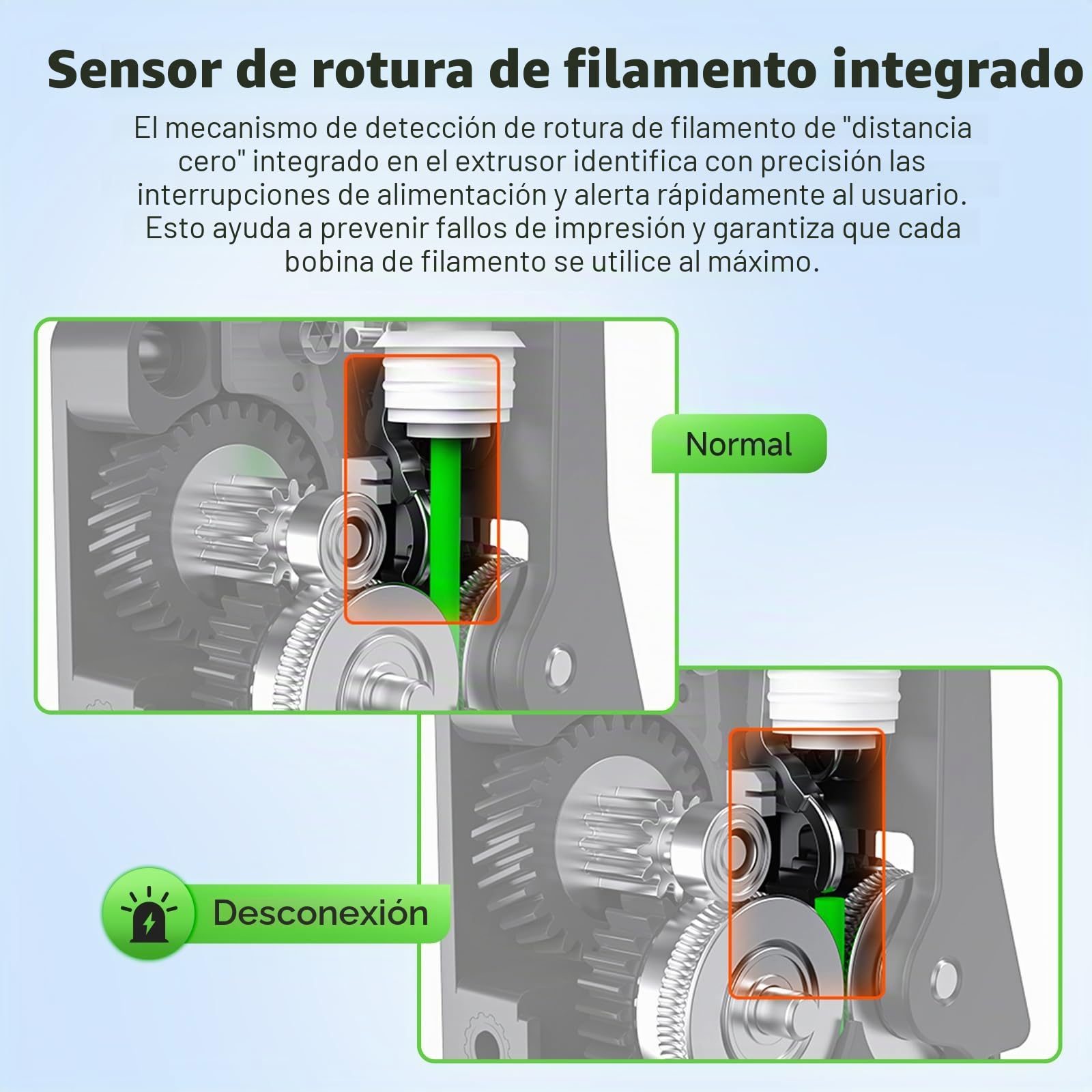 Sensor de rotura de filamento integrado

El mecanismo de detección de rotura de filamento de "distancia cero" integrado en el extrusor identifica con precisión las interrupciones de alimentación y alerta rápidamente al usuario. Esto ayuda a prevenir fallos de impresión y garantiza que cada bobina de filamento se utilice al máximo.

Normal

Desconexión