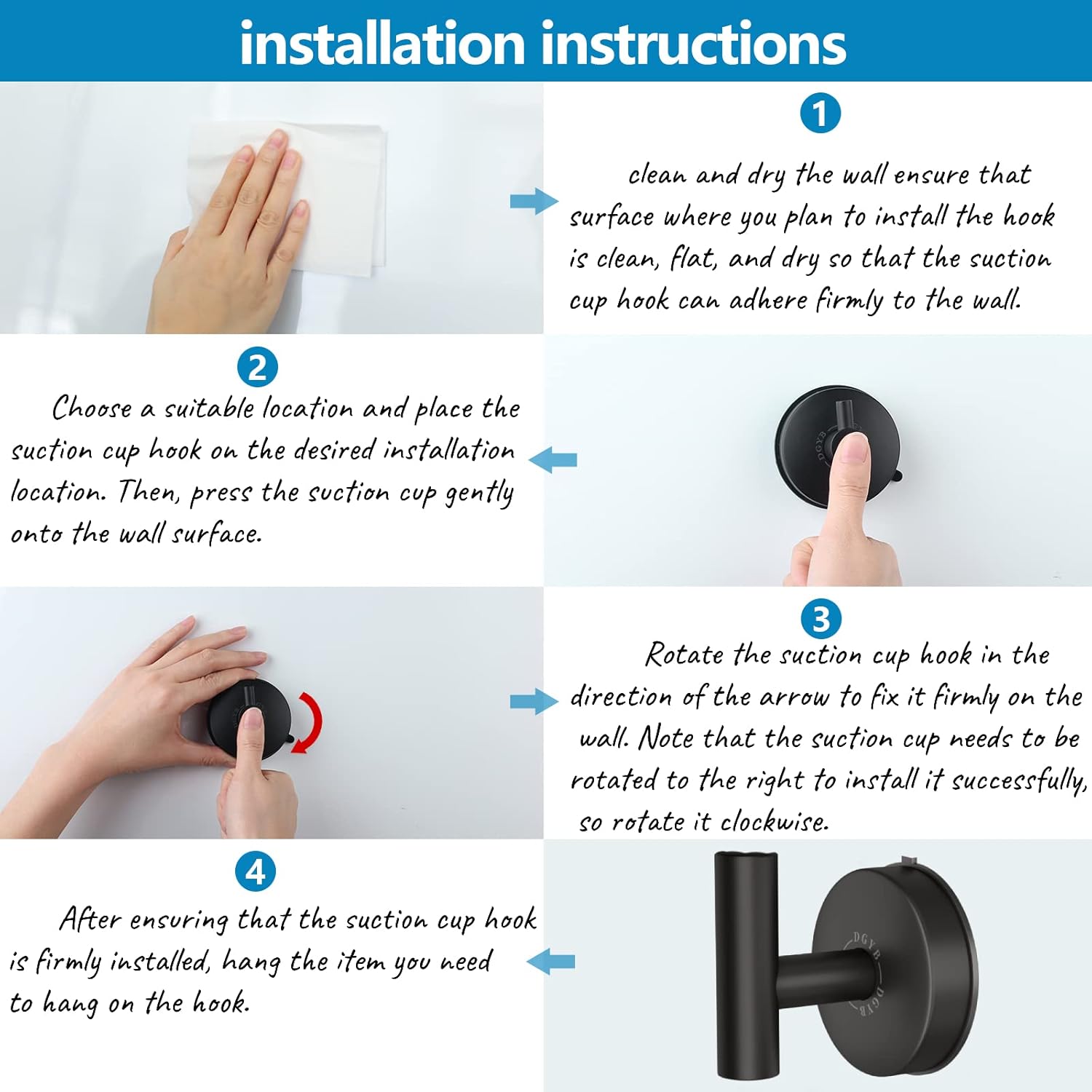 installation instructions

1

clean and dry the wall ensure that surface where you plan to install the hook is clean, flat, and dry so that the suction cup hook can adhere firmly to the wall.

2

Choose a suitable location and place the suction cup hook on the desired installation location. Then, press the suction cup gently onto the wall surface.

DGYB

3

Rotate the suction cup hook in the direction of the arrow to fix it firmly on the wall. Note that the suction cup needs to be rotated to the right to install it successfully, so rotate it clockwise.

4

After ensuring that the suction cup hook is firmly installed, hang the item you need to hang on the hook.

DGYB DGYB