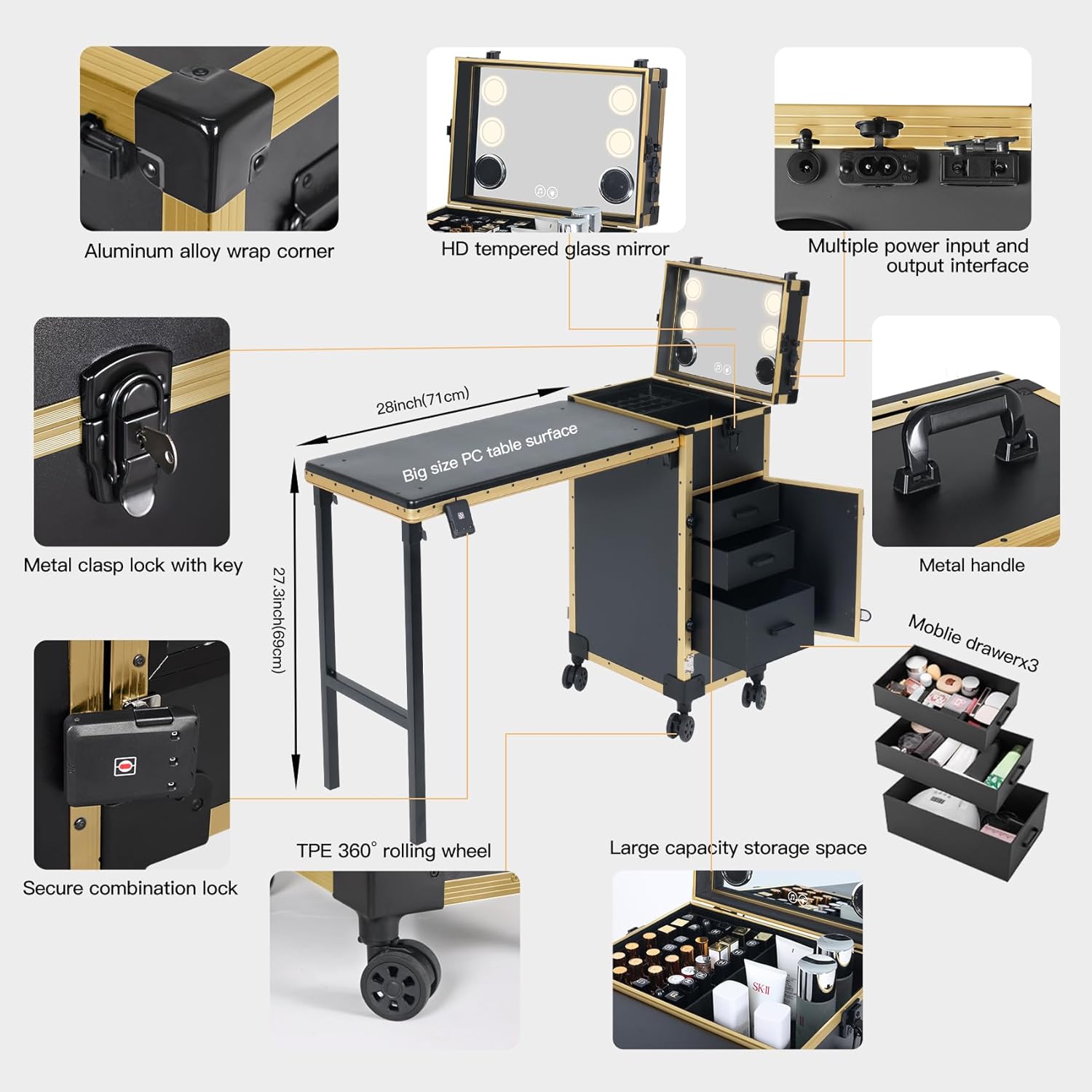 Aluminum alloy wrap corner

HD tempered glass mirror

Multiple power input and output interface

Metal clasp lock with key

28inch(71cm)

Big size PC table surface

27.3inch(69cm)

Metal handle

Moblie drawerx3

Secure combination lock

TPE 360° rolling wheel

Large capacity storage space

SK-II