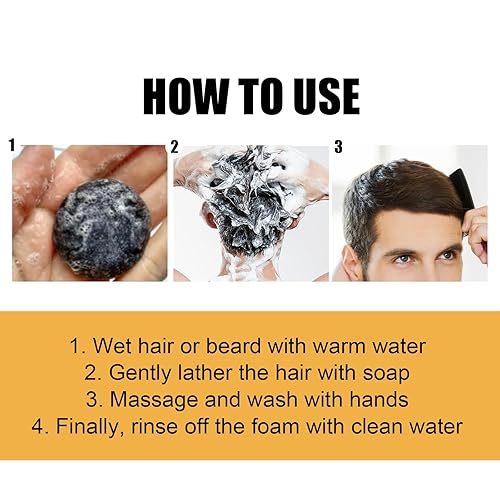 HOW TO USE

1

2

3

1. Wet hair or beard with warm water
2. Gently lather the hair with soap
3. Massage and wash with hands
4. Finally, rinse off the foam with clean water