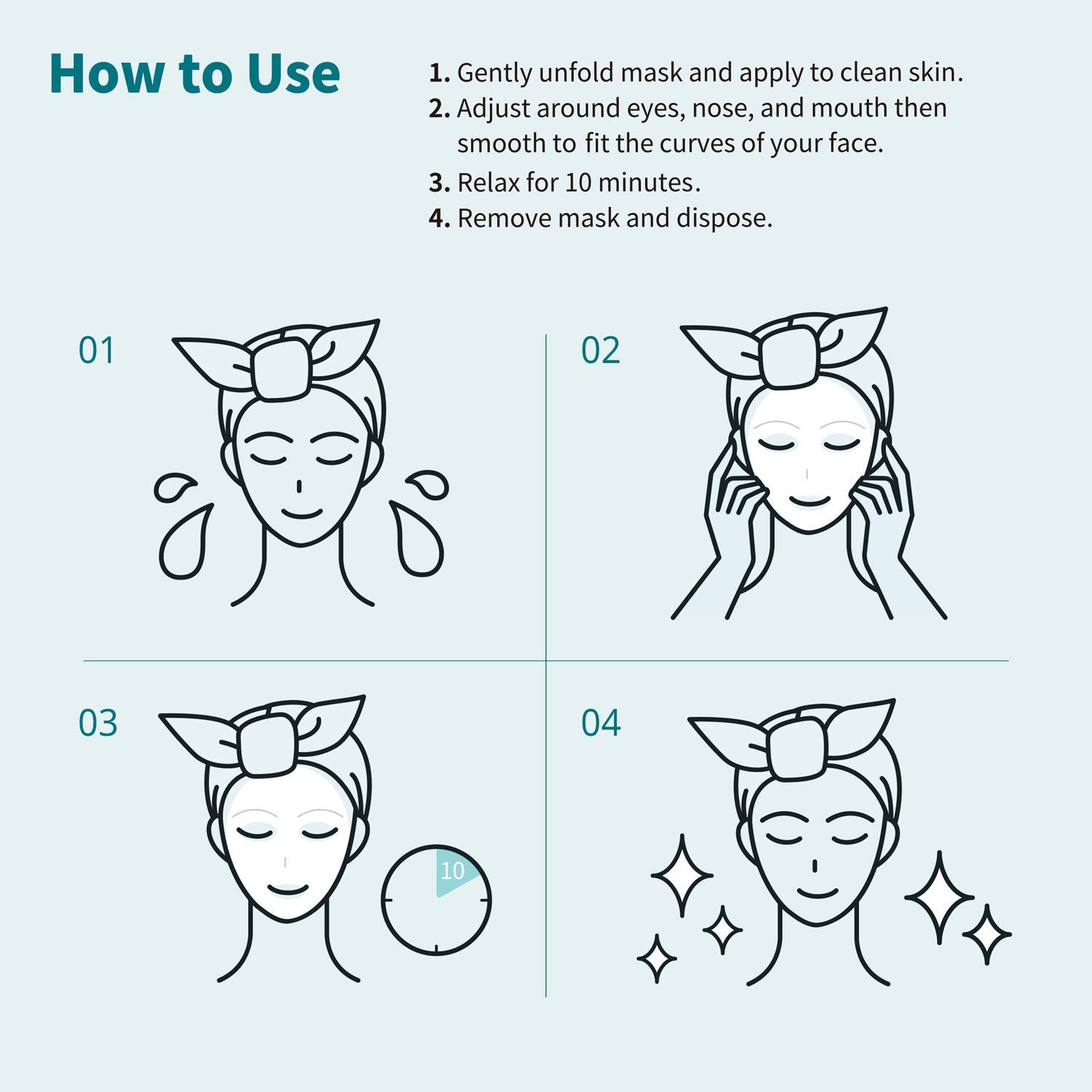 How to Use

1. Gently unfold mask and apply to clean skin.
2. Adjust around eyes, nose, and mouth then smooth to fit the curves of your face.
3. Relax for 10 minutes.
4. Remove mask and dispose.

01

02

03

10

04