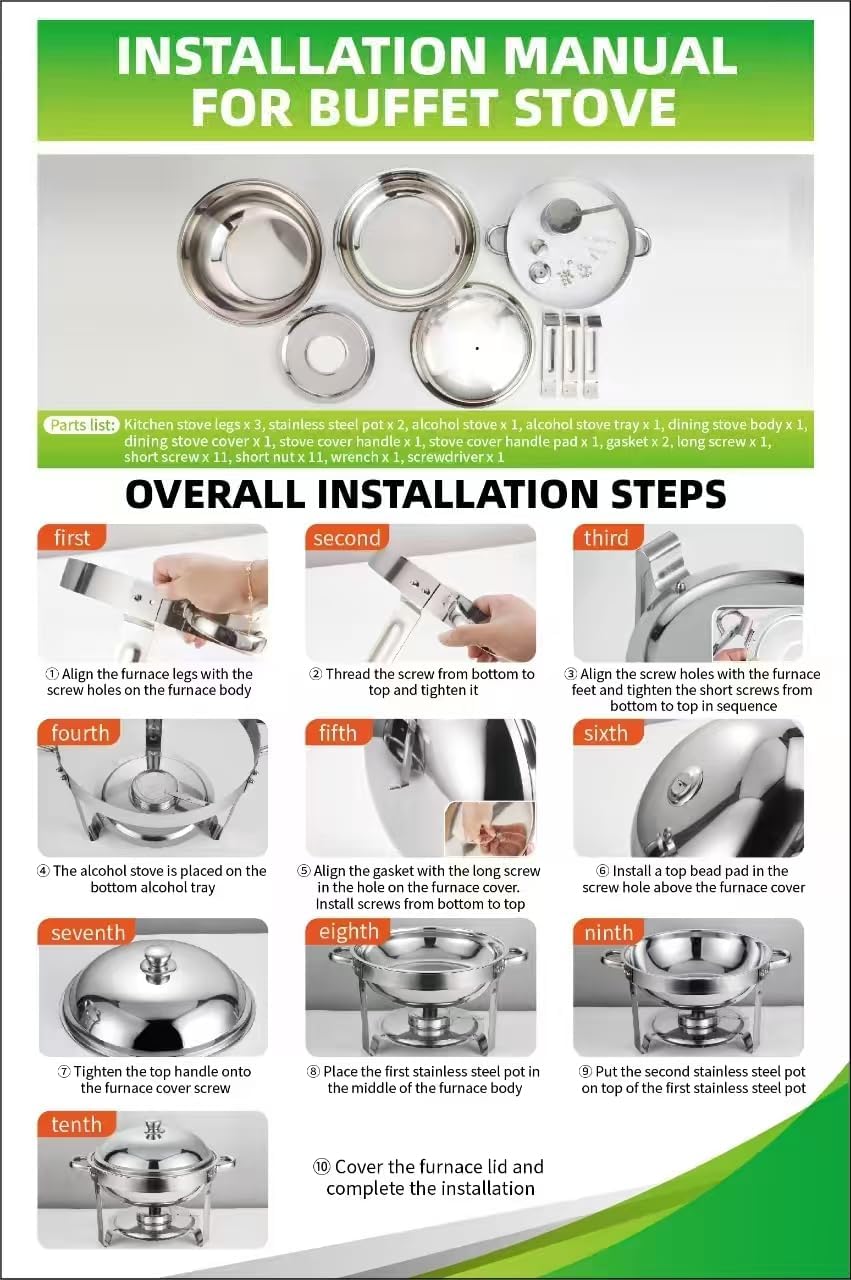 INSTALLATION MANUAL FOR BUFFET STOVE

Parts list: Kitchen stove legs x 3, stainless steel pot x 2, alcohol stove x 1, alcohol stove tray x 1, dining stove body x 1, dining stove cover x 1, stove cover handle x 1, stove cover handle pad x 1, gasket x 2, long screw x 1, short screw x 11, short nut x 11, wrench x 1, screwdriver x 1

OVERALL INSTALLATION STEPS

first
① Align the furnace legs with the screw holes on the furnace body

second
② Thread the screw from bottom to top and tighten it

third
③ Align the screw holes with the furnace feet and tighten the short screws from bottom to top in sequence

fourth
④ The alcohol stove is placed on the bottom alcohol tray

fifth
⑤ Align the gasket with the long screw in the hole on the furnace cover. Install screws from bottom to top

sixth
⑥ Install a top bead pad in the screw hole above the furnace cover

seventh
⑦ Tighten the top handle onto the furnace cover screw

eighth
⑧ Place the first stainless steel pot in the middle of the furnace body

ninth
⑨ Put the second stainless steel pot on top of the first stainless steel pot

tenth
⑩ Cover the furnace lid and complete the installation