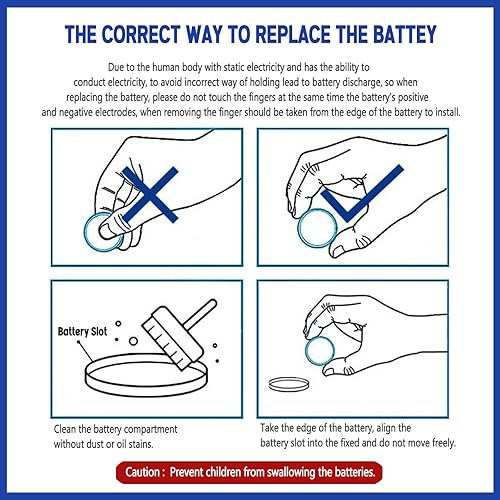 THE CORRECT WAY TO REPLACE THE BATTEY

Due to the human body with static electricity and has the ability to conduct electricity, to avoid incorrect way of holding lead to battery discharge, so when replacing the battery, please do not touch the fingers at the same time the battery's positive and negative electrodes, when removing the finger should be taken from the edge of the battery to install.

Battery Slot

Clean the battery compartment without dust or oil stains.

Take the edge of the battery, align the battery slot into the fixed and do not move freely.

Caution : Prevent children from swallowing the batteries.