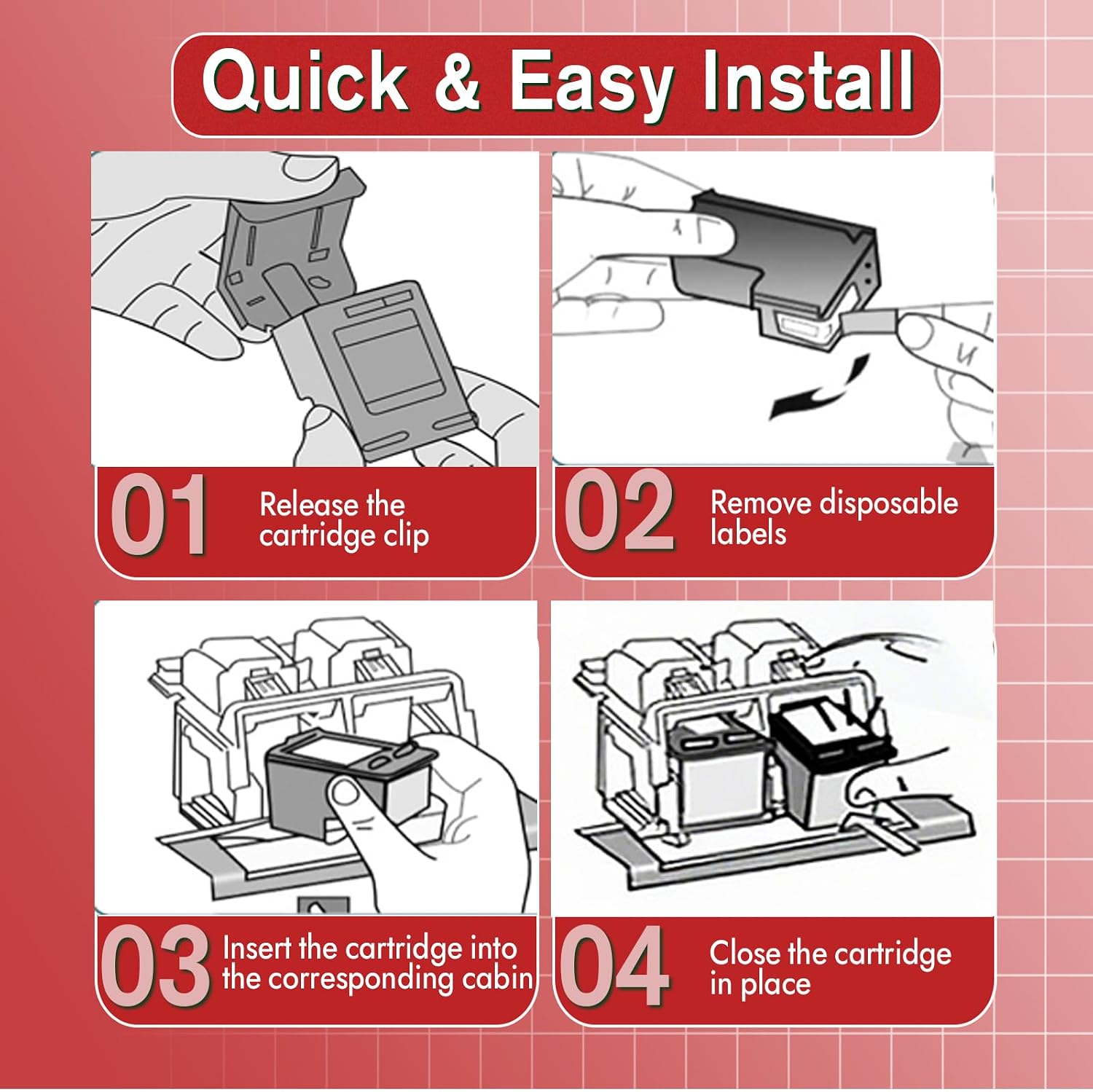 Quick & Easy Install

01 Release the cartridge clip

02 Remove disposable labels

03 Insert the cartridge into the corresponding cabin

04 Close the cartridge in place