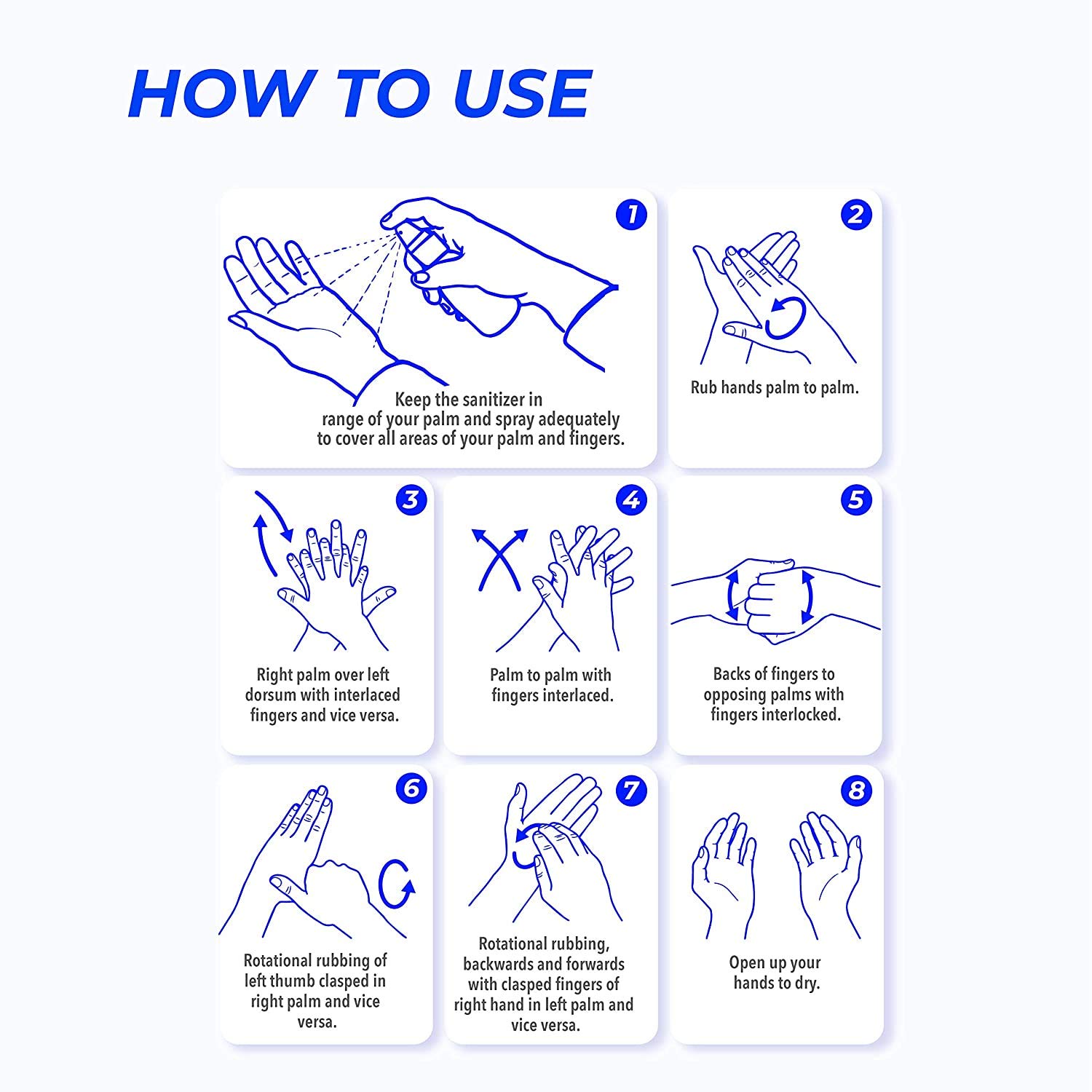 HOW TO USE

1

Keep the sanitizer in range of your palm and spray adequately to cover all areas of your palm and fingers.

2

Rub hands palm to palm.

3

Right palm over left dorsum with interlaced fingers and vice versa.

4

Palm to palm with fingers interlaced.

5

Backs of fingers to opposing palms with fingers interlocked.

6

Rotational rubbing of left thumb clasped in right palm and vice versa.

7

Rotational rubbing, backwards and forwards with clasped fingers of right hand in left palm and vice versa.

8

Open up your hands to dry.