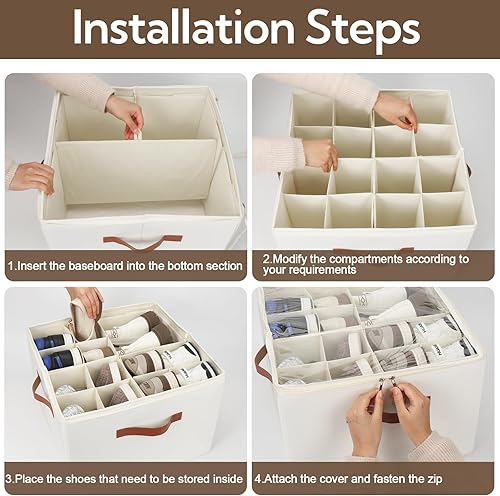 Installation Steps

1.Insert the baseboard into the bottom section

2.Modify the compartments according to your requirements

3.Place the shoes that need to be stored inside

4.Attach the cover and fasten the zip