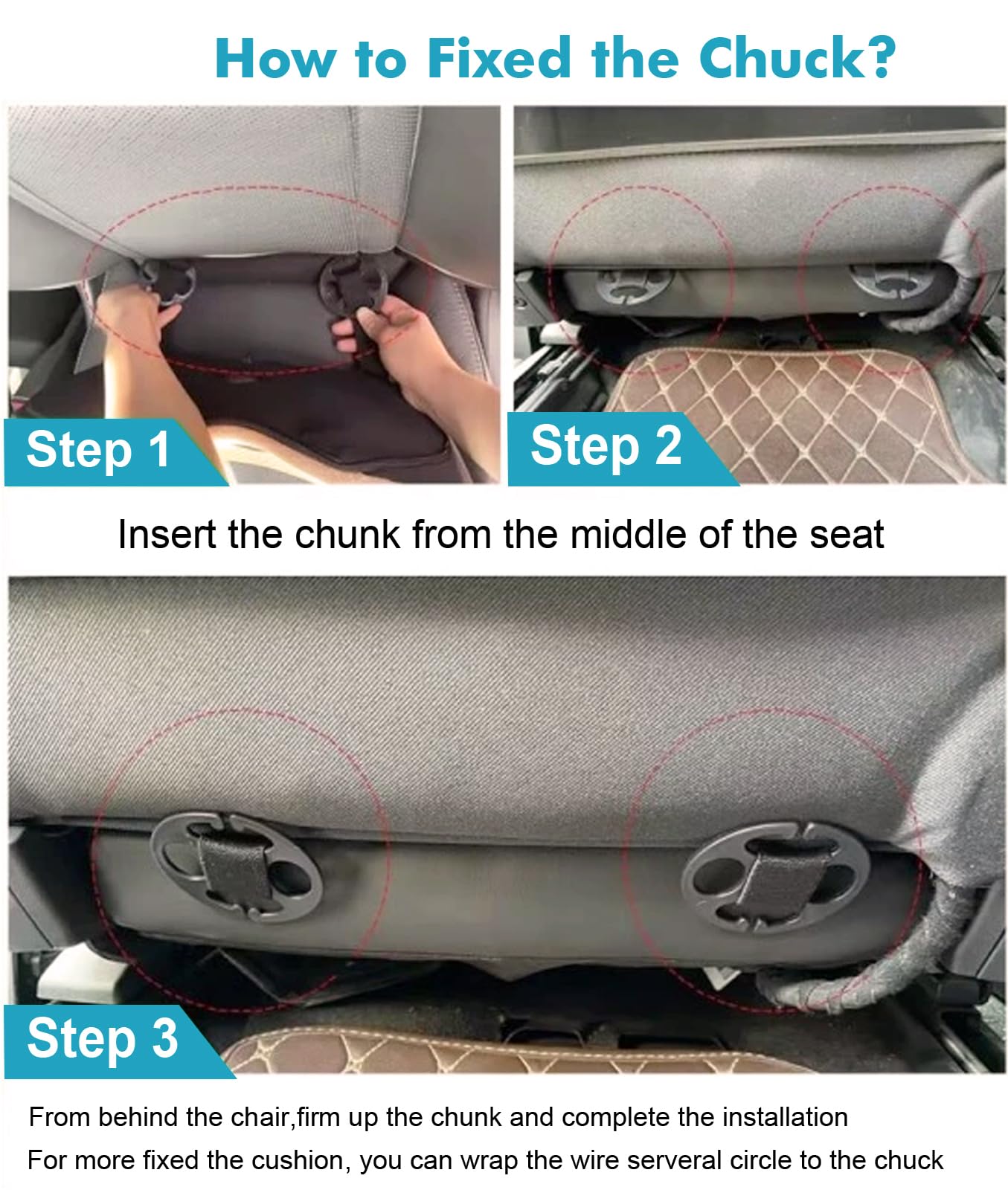 How to Fixed the Chuck?

Step 1

Step 2

Insert the chunk from the middle of the seat

Step 3

From behind the chair,firm up the chunk and complete the installation

For more fixed the cushion, you can wrap the wire serveral circle to the chuck