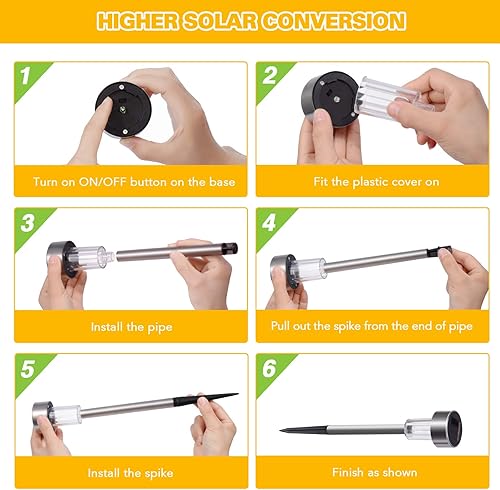 HIGHER SOLAR CONVERSION

1

Turn on ON/OFF button on the base

2

Fit the plastic cover on

3

Install the pipe

4

Pull out the spike from the end of pipe

5

Install the spike

6

Finish as shown