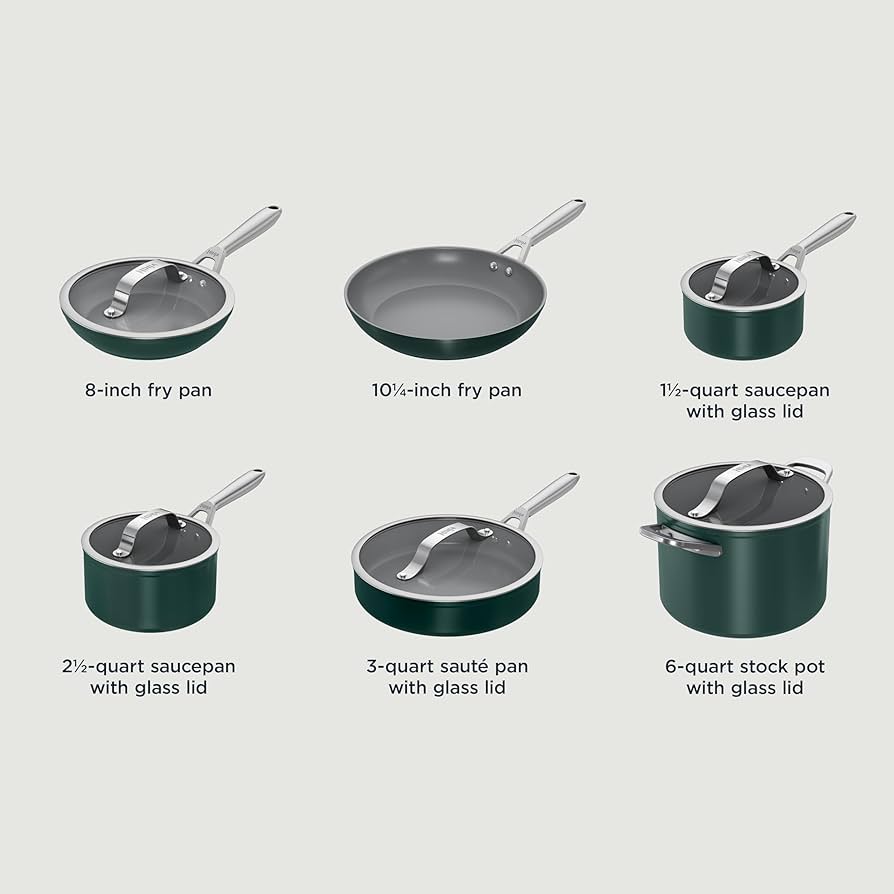 8-inch fry pan

10¼-inch fry pan

1½-quart saucepan with glass lid

2½-quart saucepan with glass lid

3-quart sauté pan with glass lid

6-quart stock pot with glass lid