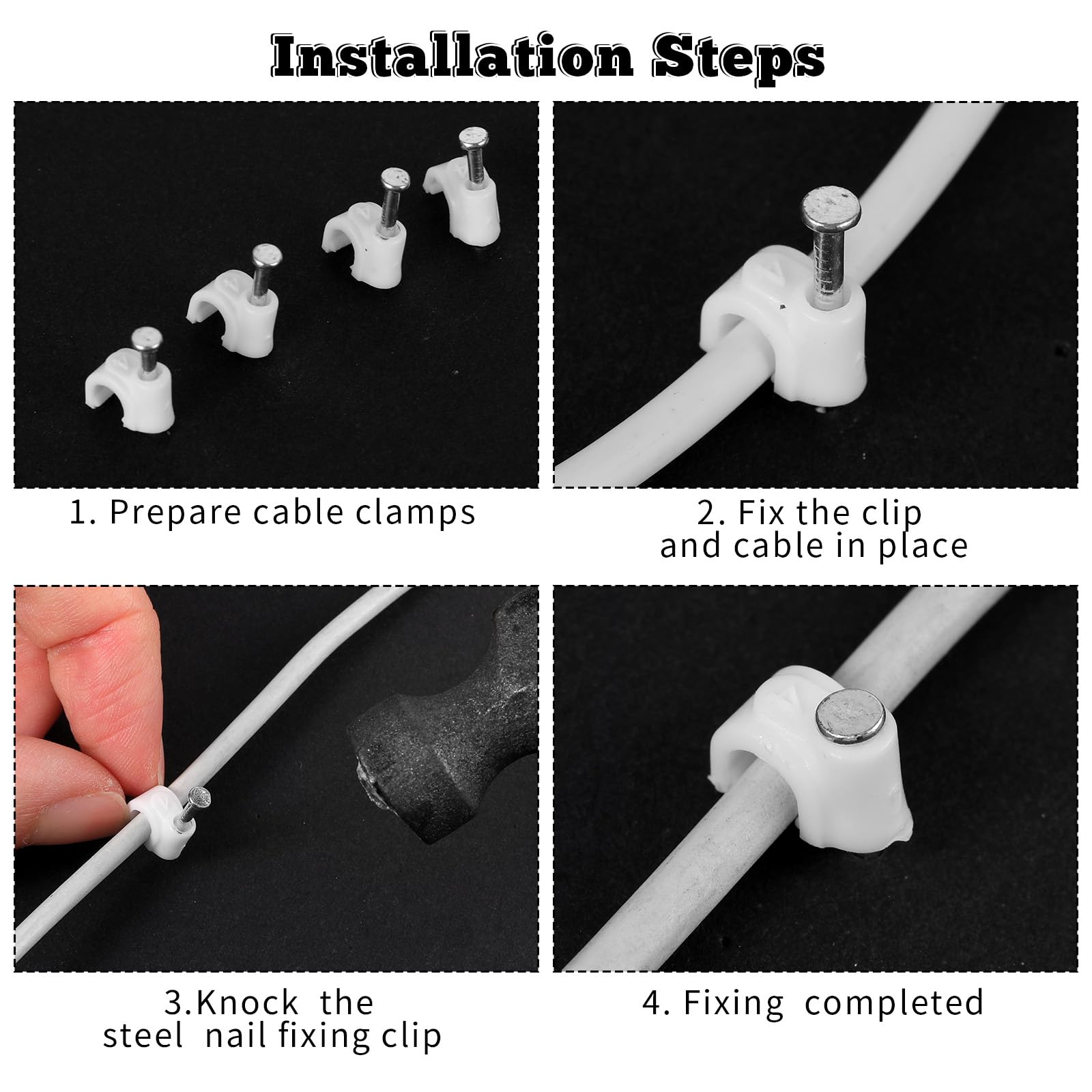 Installation Steps

1. Prepare cable clamps

2. Fix the clip and cable in place

3.Knock the steel nail fixing clip

4. Fixing completed