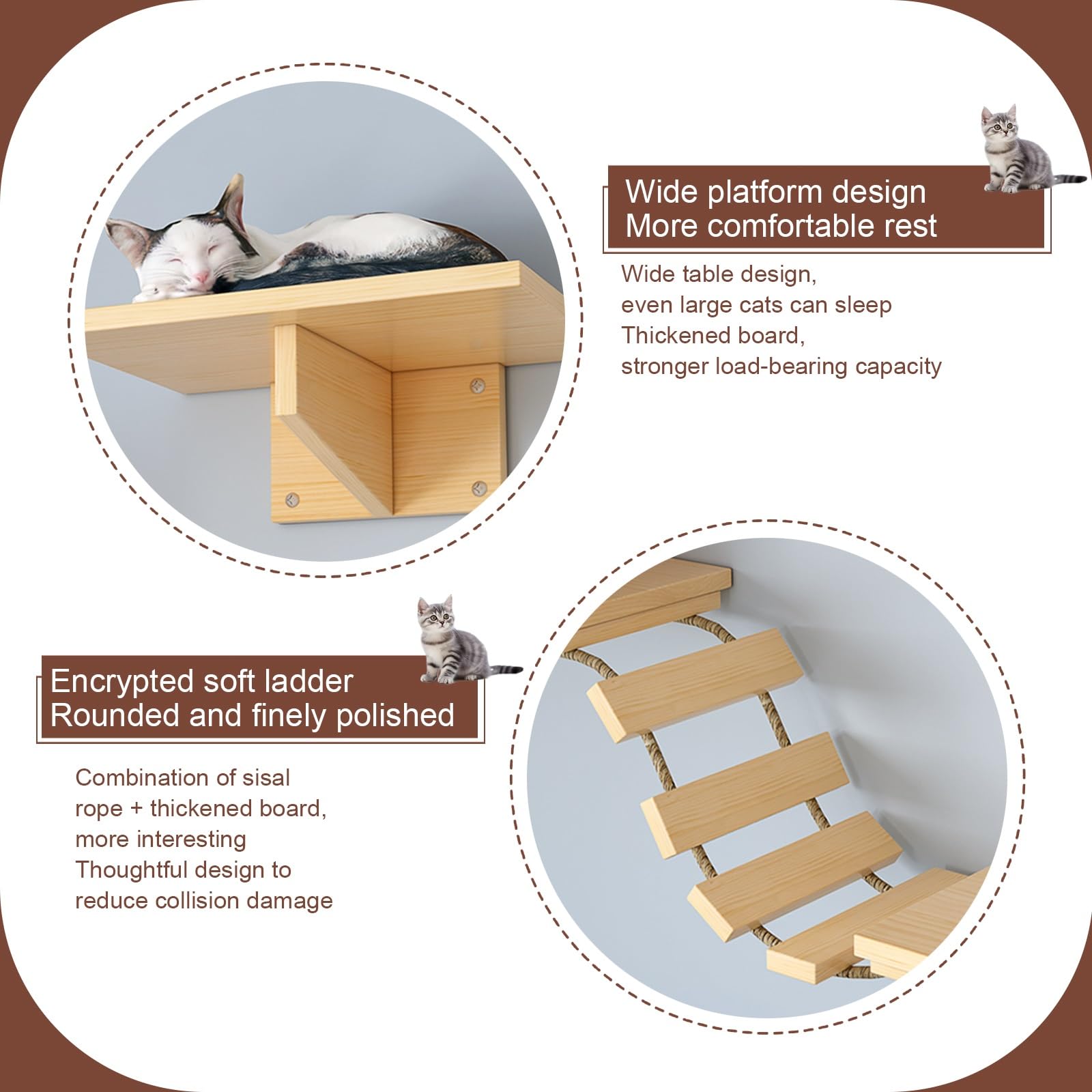 Wide platform design
More comfortable rest

Wide table design,
even large cats can sleep
Thickened board,
stronger load-bearing capacity

Encrypted soft ladder
Rounded and finely polished

Combination of sisal
rope + thickened board,
more interesting
Thoughtful design to
reduce collision damage