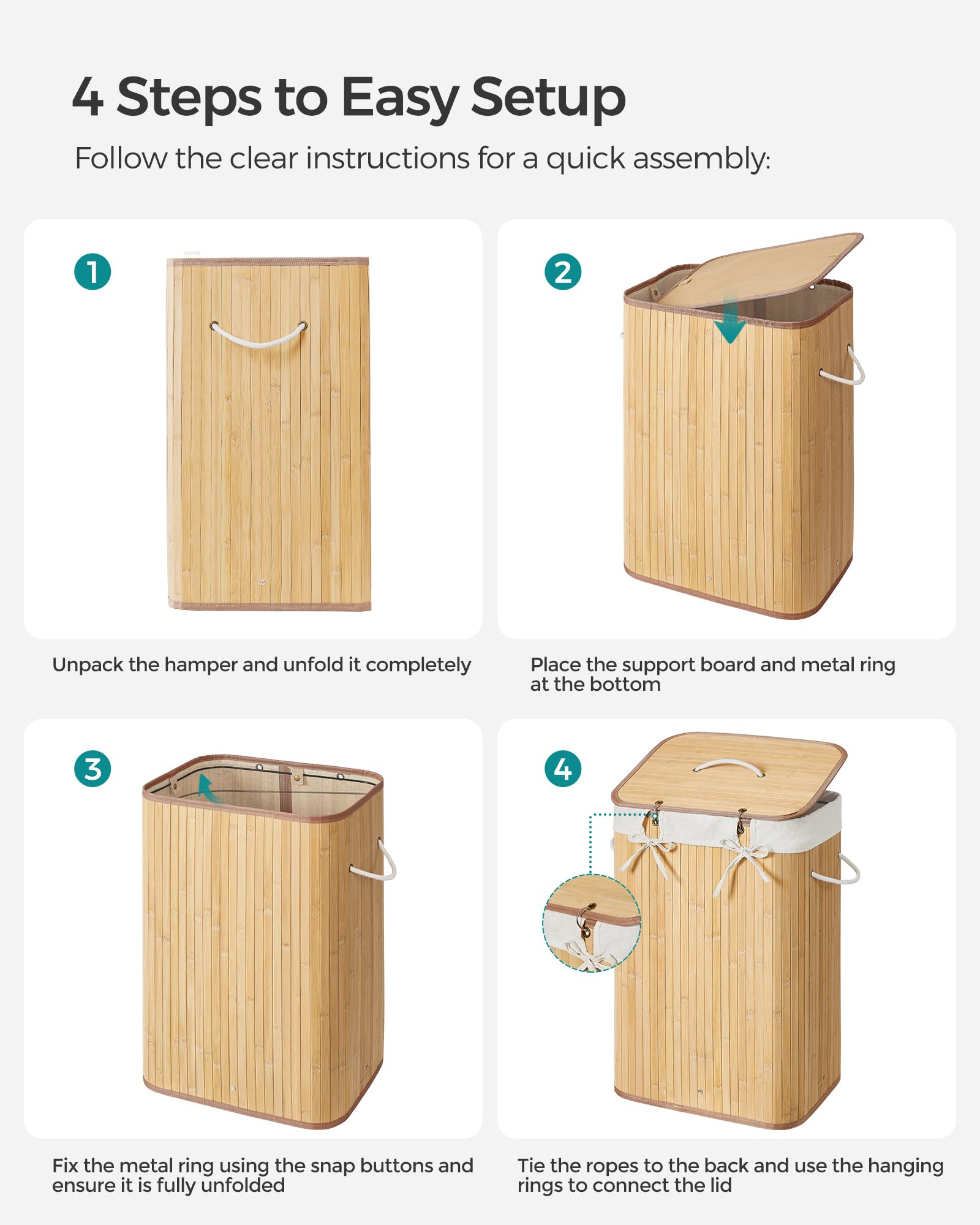 4 Steps to Easy Setup

Follow the clear instructions for a quick assembly:

1

Unpack the hamper and unfold it completely

2

Place the support board and metal ring at the bottom

3

Fix the metal ring using the snap buttons and ensure it is fully unfolded

4

Tie the ropes to the back and use the hanging rings to connect the lid