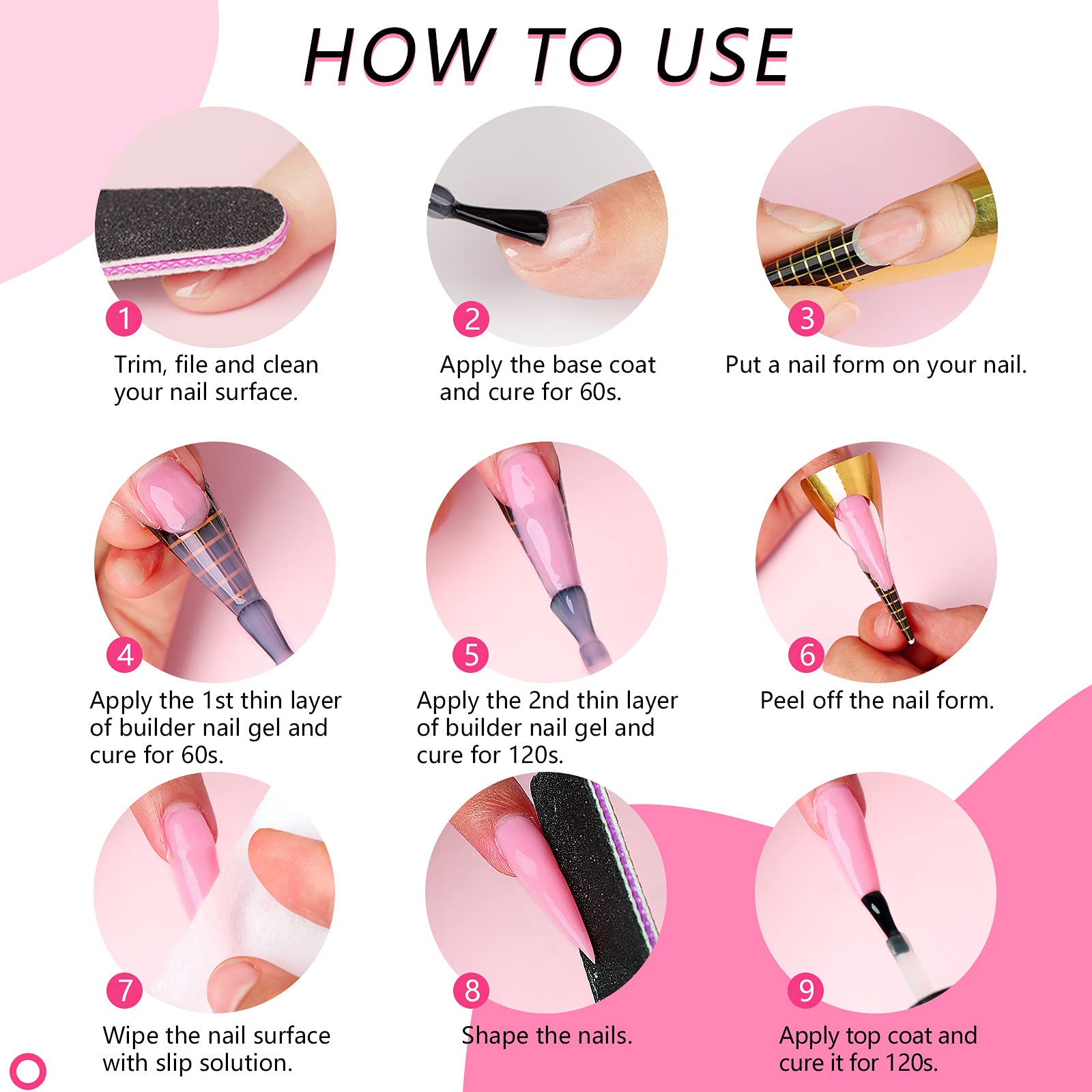 HOW TO USE

1
Trim, file and clean your nail surface.

2
Apply the base coat and cure for 60s.

3
Put a nail form on your nail.

4
Apply the 1st thin layer of builder nail gel and cure for 60s.

5
Apply the 2nd thin layer of builder nail gel and cure for 120s.

6
Peel off the nail form.

7
Wipe the nail surface with slip solution.

8
Shape the nails.

9
Apply top coat and cure it for 120s.