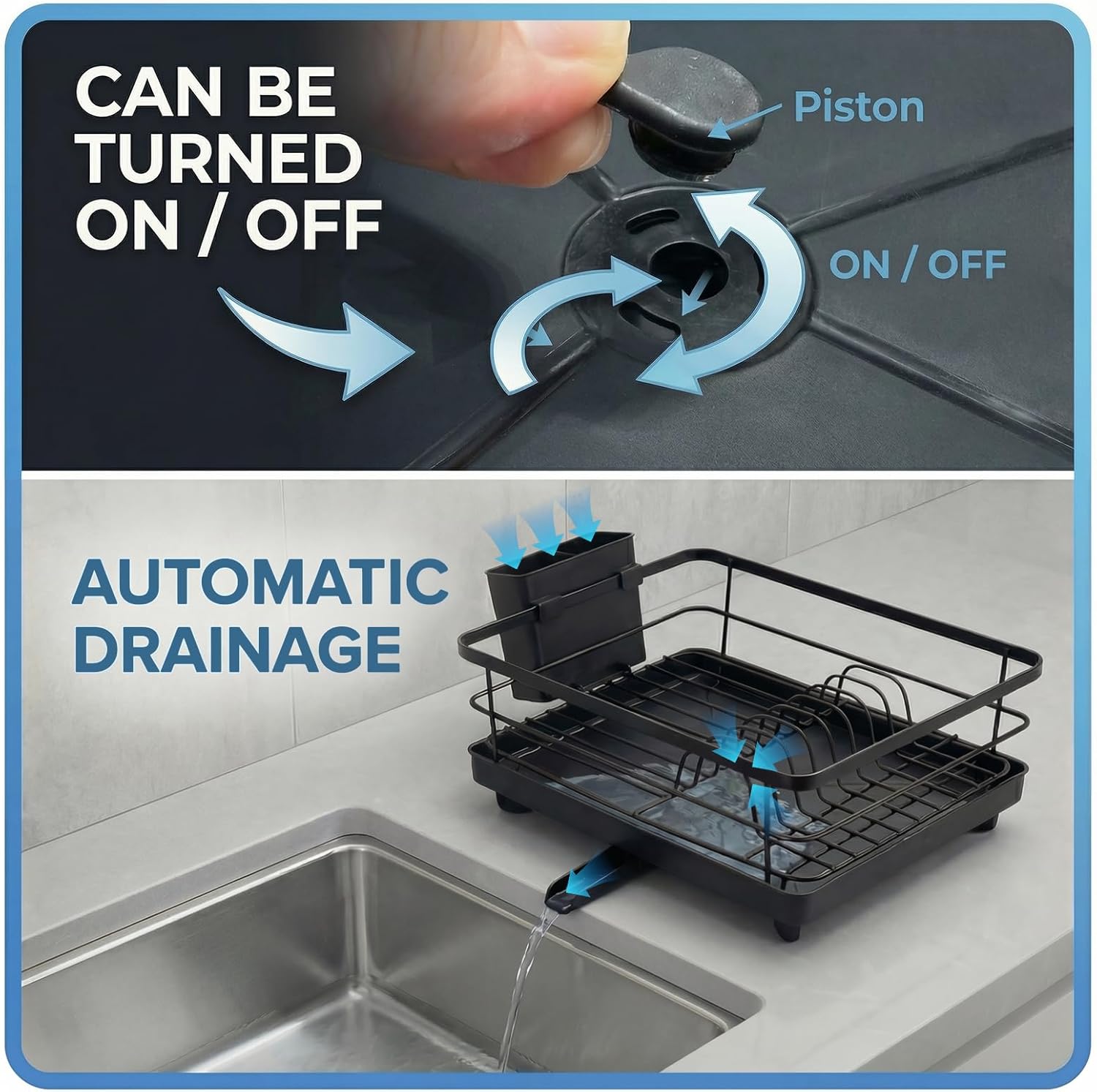 CAN BE TURNED ON / OFF

Piston

ON / OFF

AUTOMATIC DRAINAGE