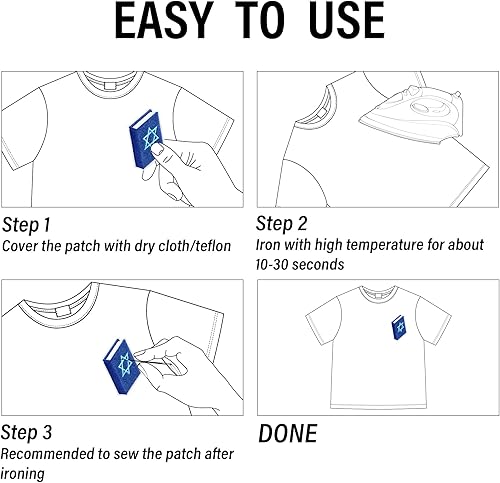 EASY TO USE

Step 1
Cover the patch with dry cloth/teflon

Step 2
Iron with high temperature for about 10-30 seconds

Step 3
Recommended to sew the patch after ironing

DONE