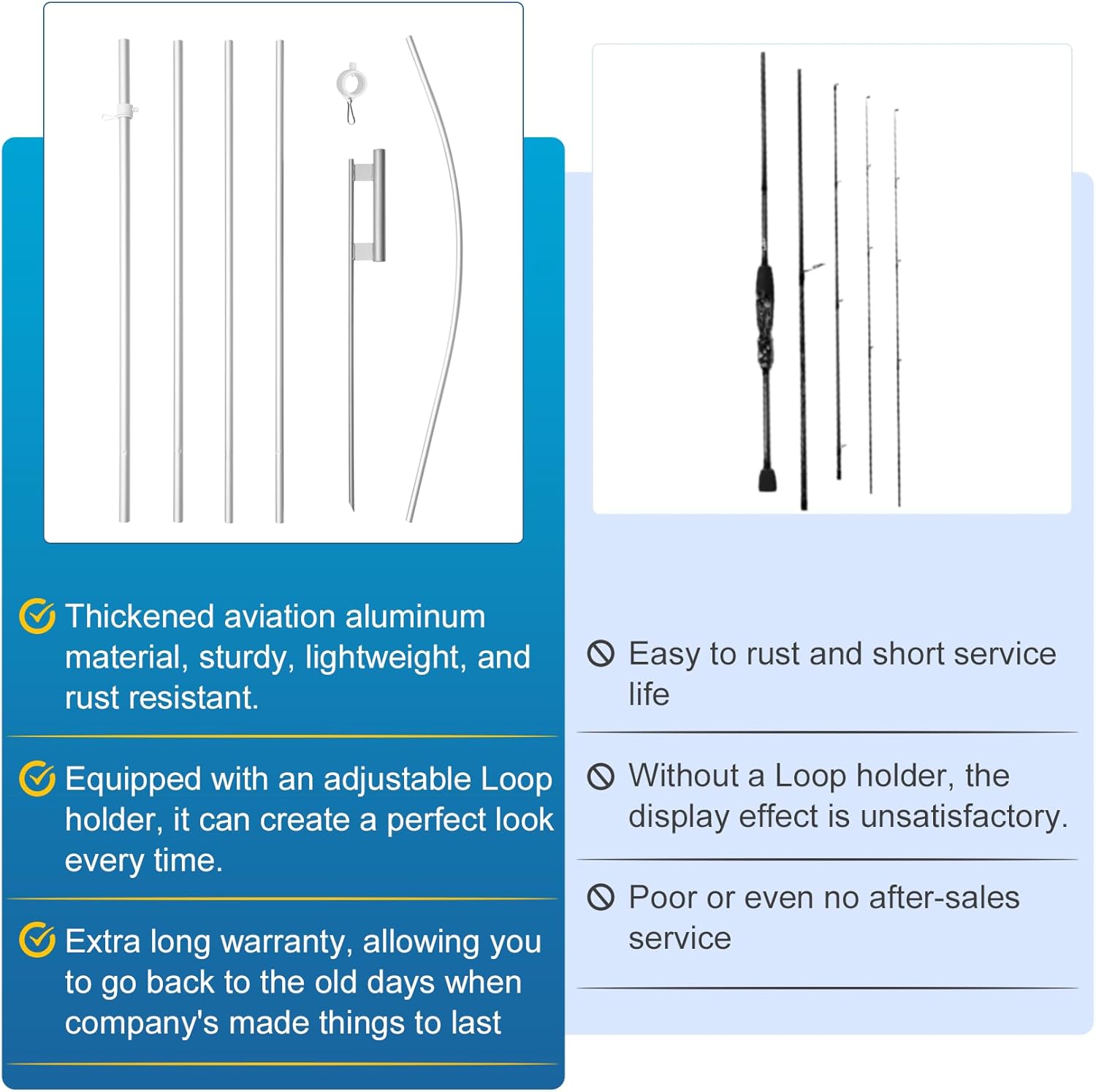 Thickened aviation aluminum material, sturdy, lightweight, and rust resistant.

Equipped with an adjustable Loop holder, it can create a perfect look every time.

Extra long warranty, allowing you to go back to the old days when company's made things to last

Easy to rust and short service life

Without a Loop holder, the display effect is unsatisfactory.

Poor or even no after-sales service