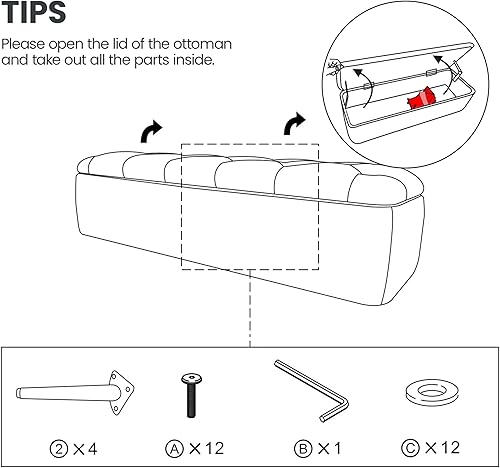 TIPS

Please open the lid of the ottoman and take out all the parts inside.

② ×4 Ⓐ ×12 Ⓑ ×1 Ⓒ ×12