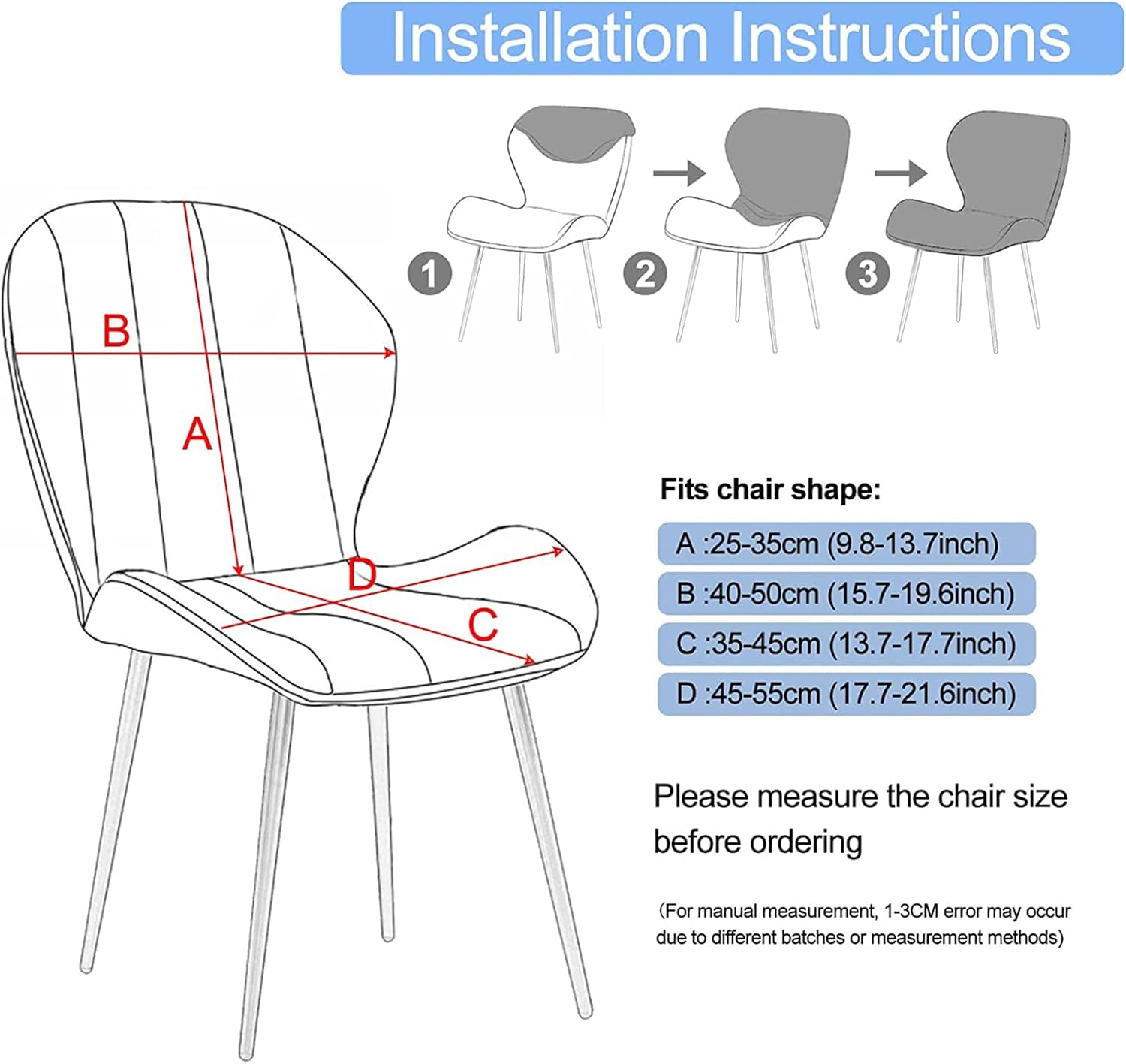 Installation Instructions

1 2 3

B

A

D

C

Fits chair shape:

A :25-35cm (9.8-13.7inch)

B :40-50cm (15.7-19.6inch)

C :35-45cm (13.7-17.7inch)

D :45-55cm (17.7-21.6inch)

Please measure the chair size before ordering

(For manual measurement, 1-3CM error may occur due to different batches or measurement methods)