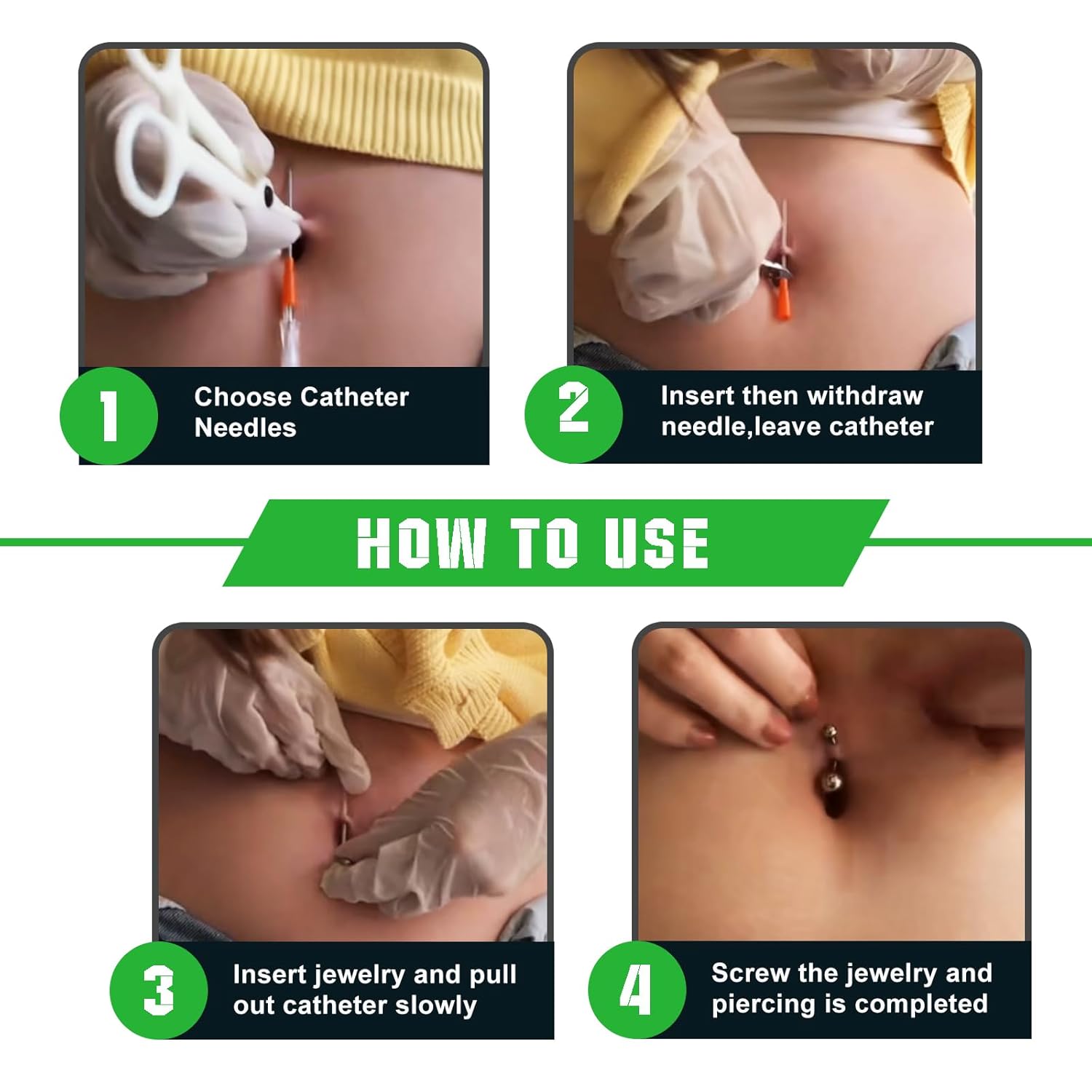 1 Choose Catheter Needles

2 Insert then withdraw needle,leave catheter

HOW TO USE

3 Insert jewelry and pull out catheter slowly

4 Screw the jewelry and piercing is completed